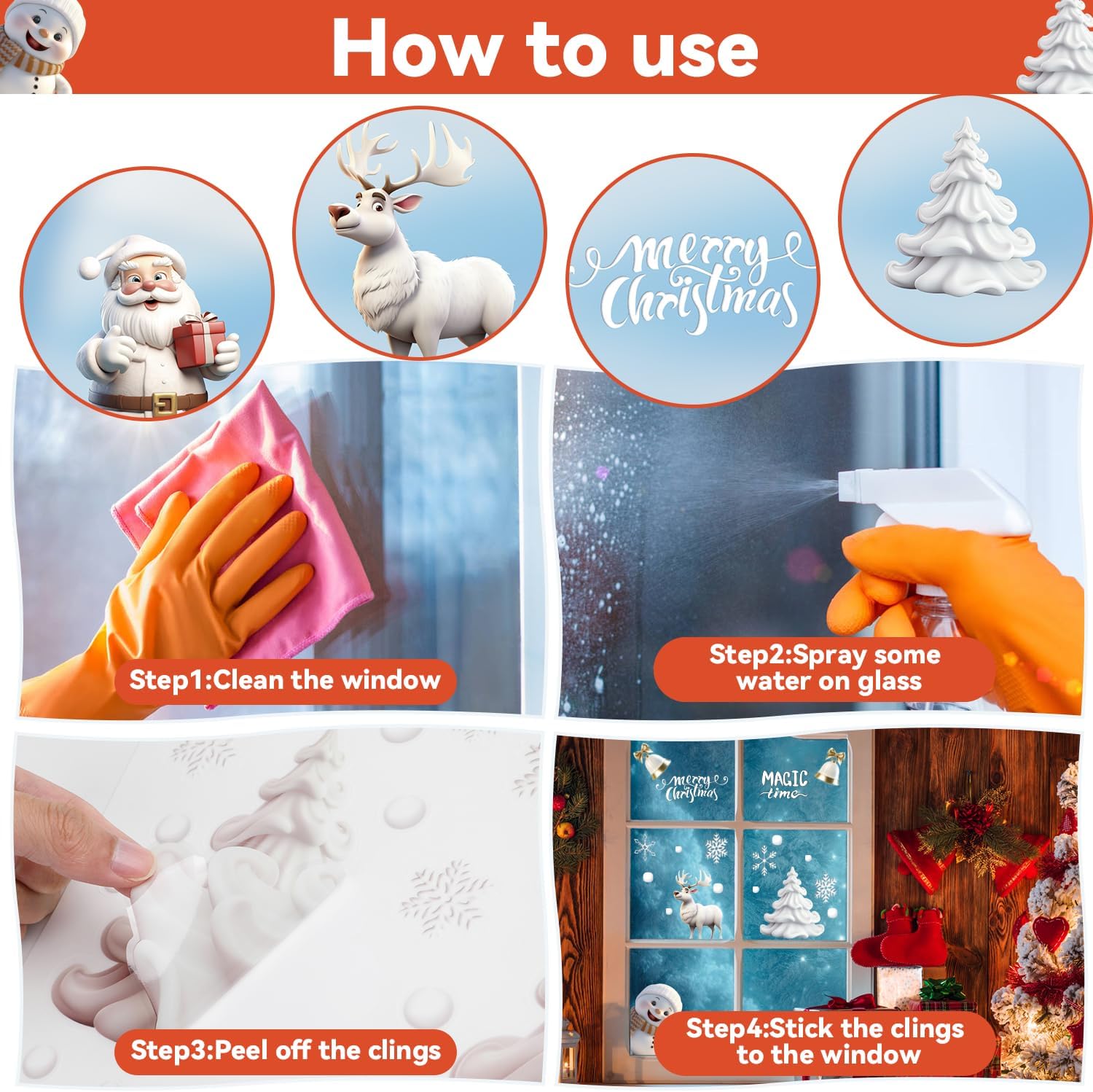 How to use

Merry Christmas

Step1:Clean the window

Step2:Spray some water on glass

Step3:Peel off the clings

Merry Christmas

MAGIC time

Step4:Stick the clings to the window