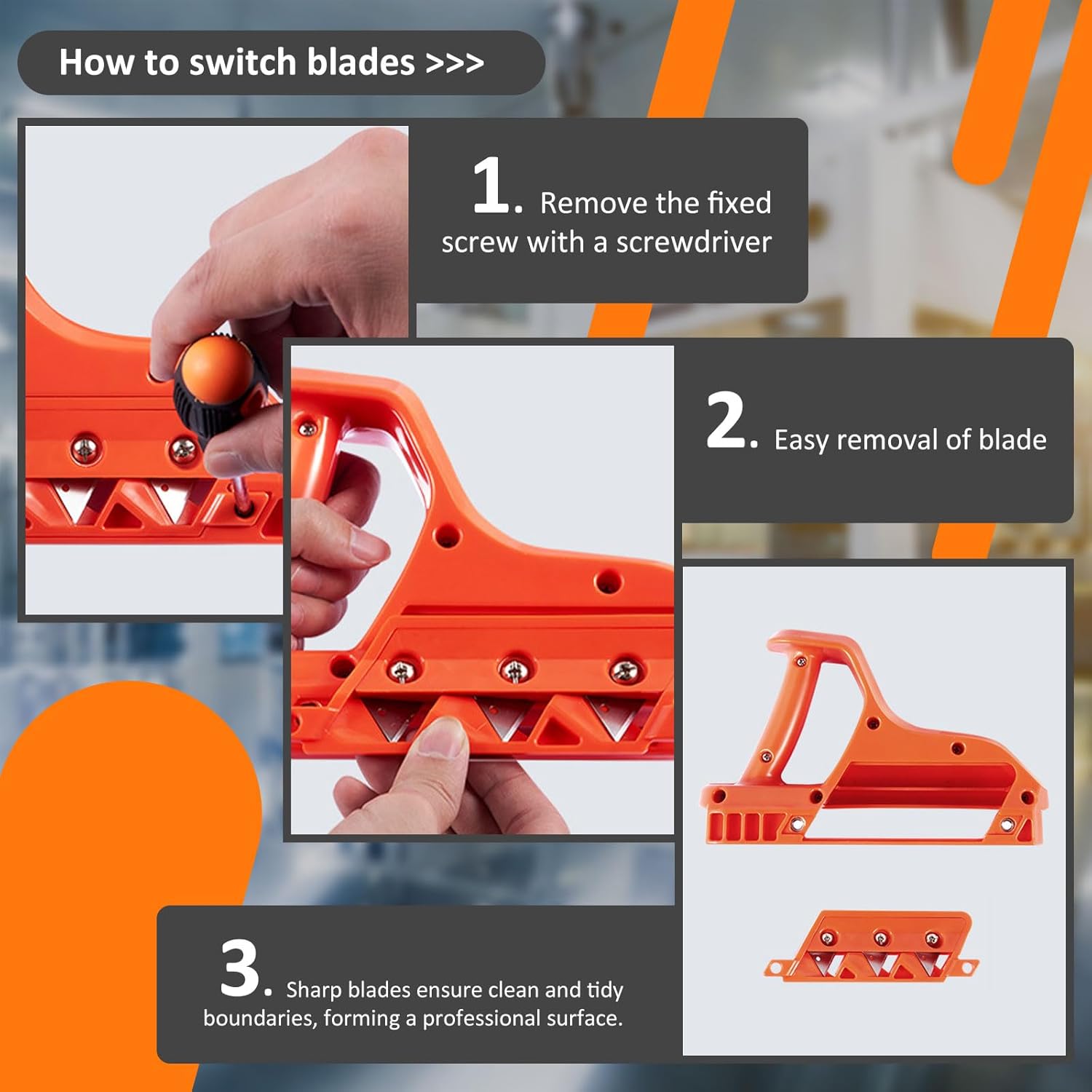 How to switch blades >>>

1. Remove the fixed screw with a screwdriver

2. Easy removal of blade

3. Sharp blades ensure clean and tidy boundaries, forming a professional surface.