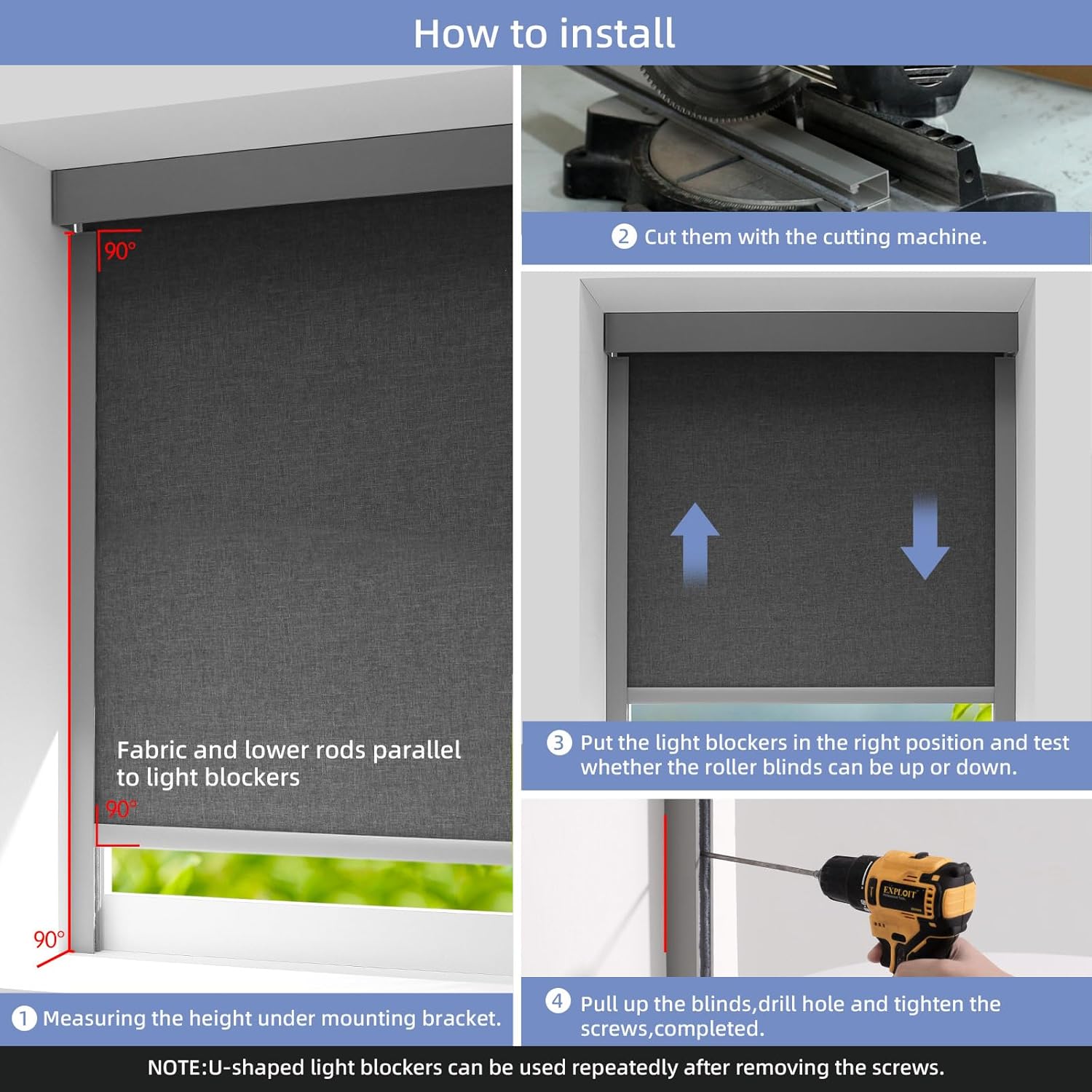 How to install

90°

Fabric and lower rods parallel to light blockers

90°

90°

1 Measuring the height under mounting bracket.

2 Cut them with the cutting machine.

3 Put the light blockers in the right position and test whether the roller blinds can be up or down.

EXPLOIT

4 Pull up the blinds,drill hole and tighten the screws,completed.

NOTE:U-shaped light blockers can be used repeatedly after removing the screws.