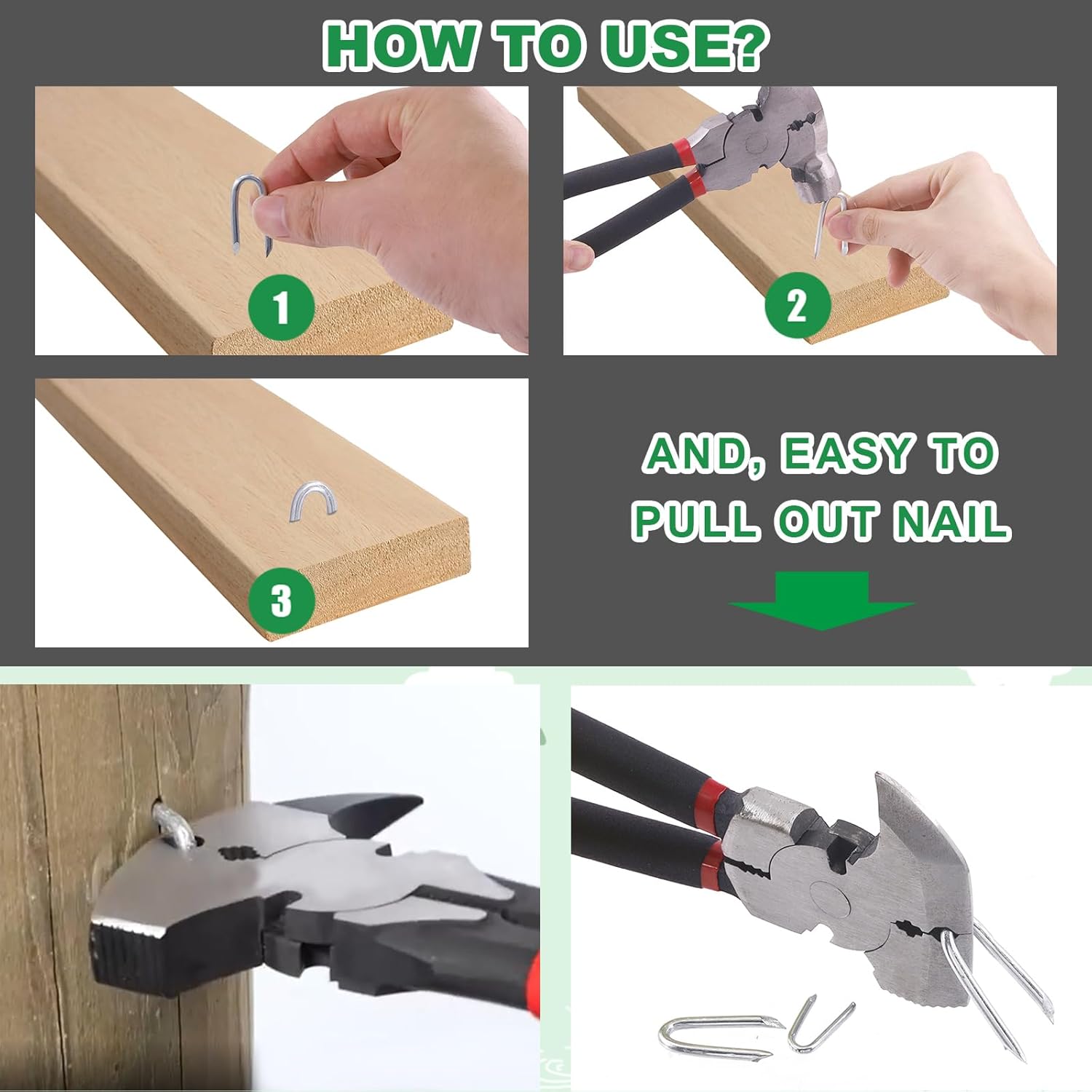 HOW TO USE?

1

2

3

AND, EASY TO PULL OUT NAIL