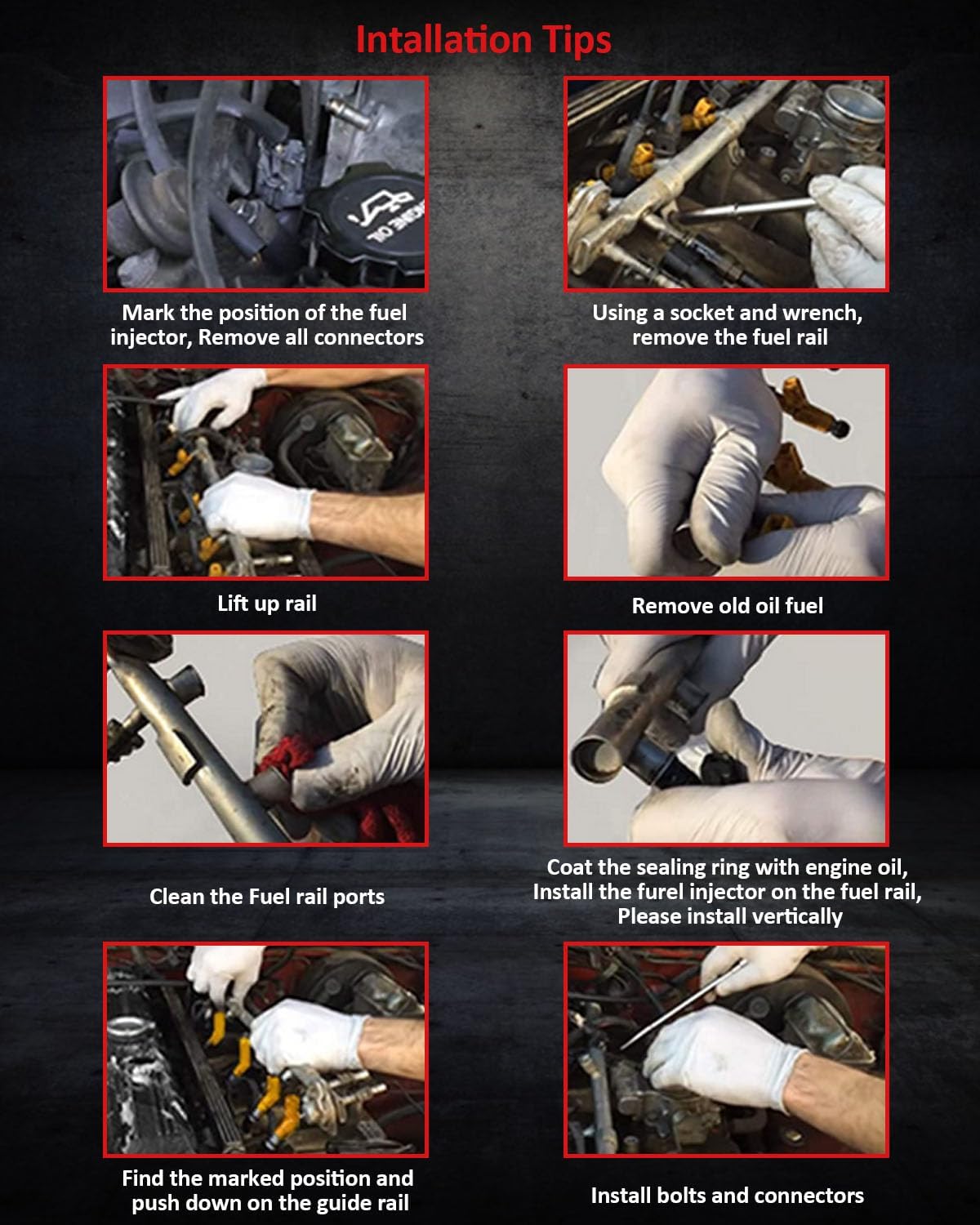 Intallation Tips

ENGINE OIL

Mark the position of the fuel injector, Remove all connectors

Using a socket and wrench, remove the fuel rail

Lift up rail

Remove old oil fuel

Clean the Fuel rail ports

Coat the sealing ring with engine oil, Install the furel injector on the fuel rail, Please install vertically

Find the marked position and push down on the guide rail

Install bolts and connectors