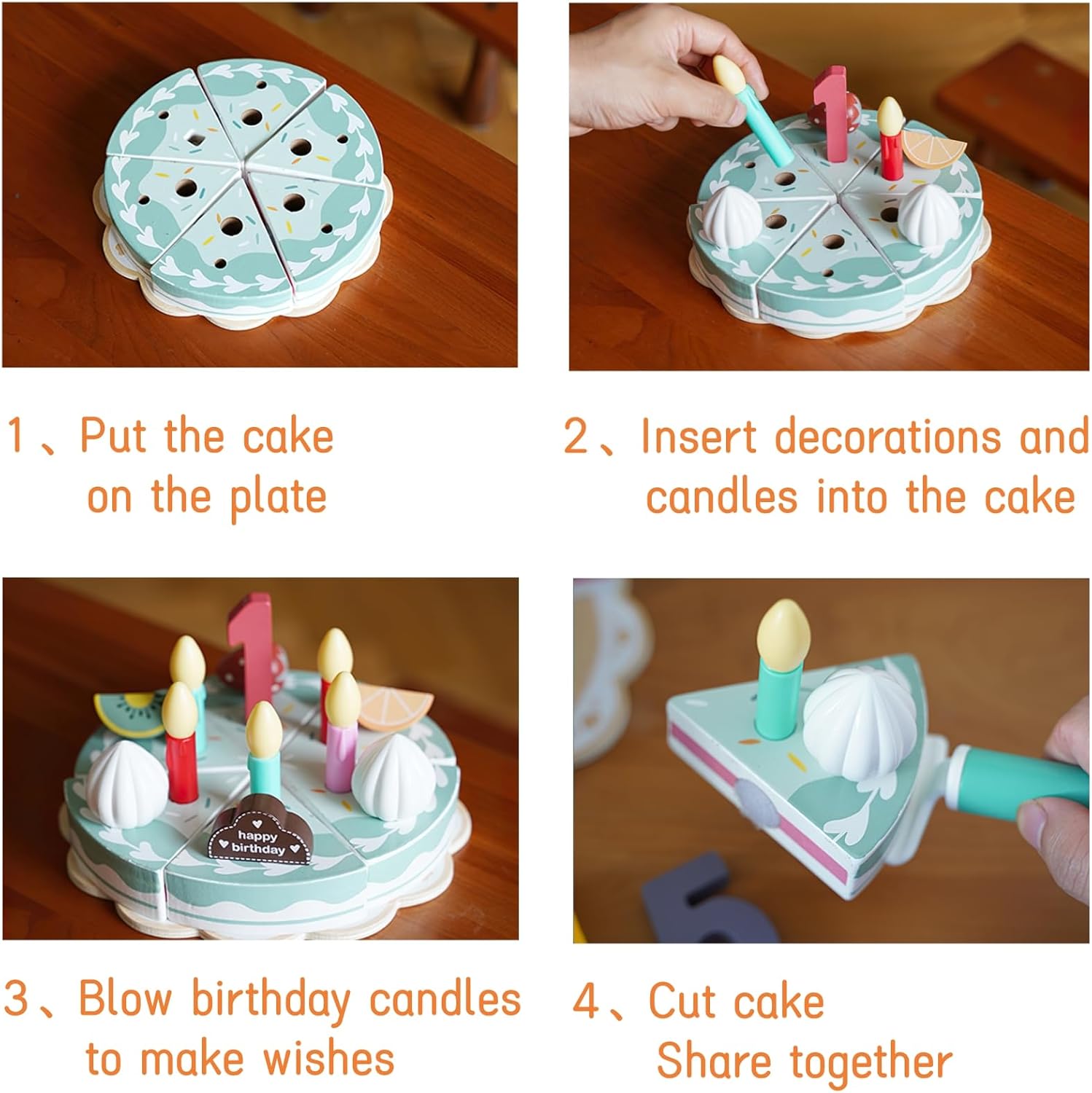 1、Put the cake on the plate

2、Insert decorations and candles into the cake

happy birthday

3、Blow birthday candles to make wishes

4、Cut cake Share together