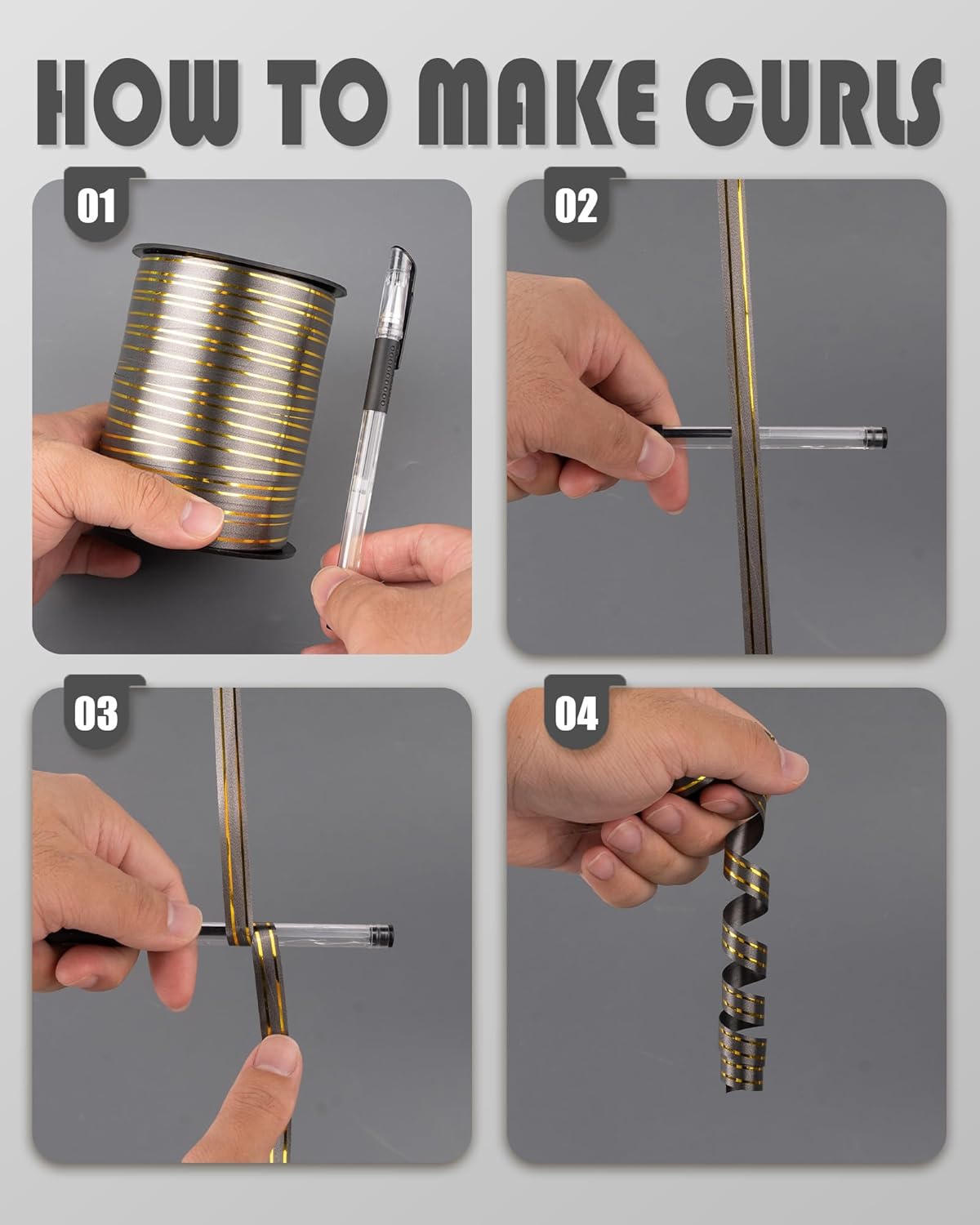 HOW TO MAKE CURLS

01

02

03

04