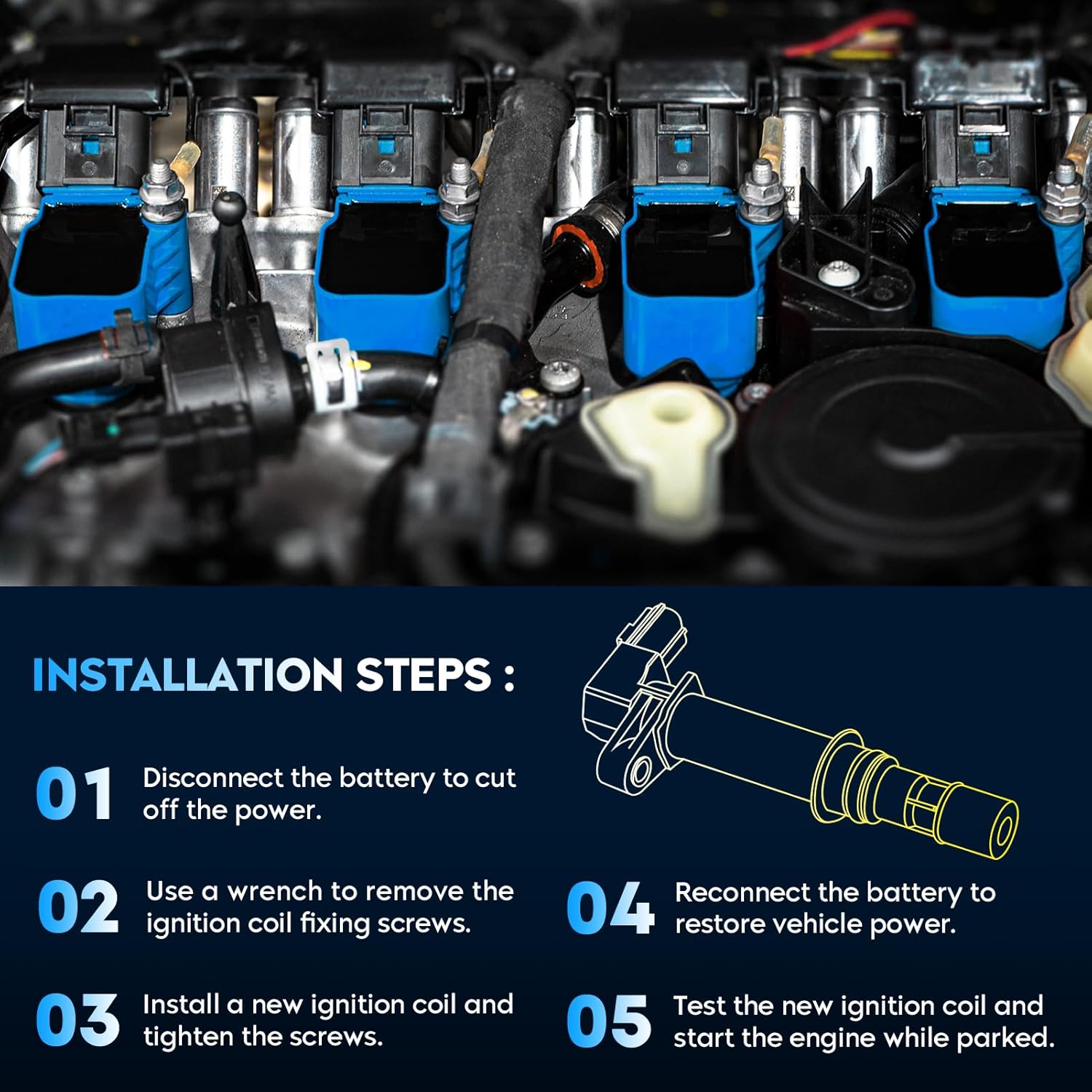 INSTALLATION STEPS :

01 Disconnect the battery to cut off the power.

02 Use a wrench to remove the ignition coil fixing screws.

03 Install a new ignition coil and tighten the screws.

04 Reconnect the battery to restore vehicle power.

05 Test the new ignition coil and start the engine while parked.