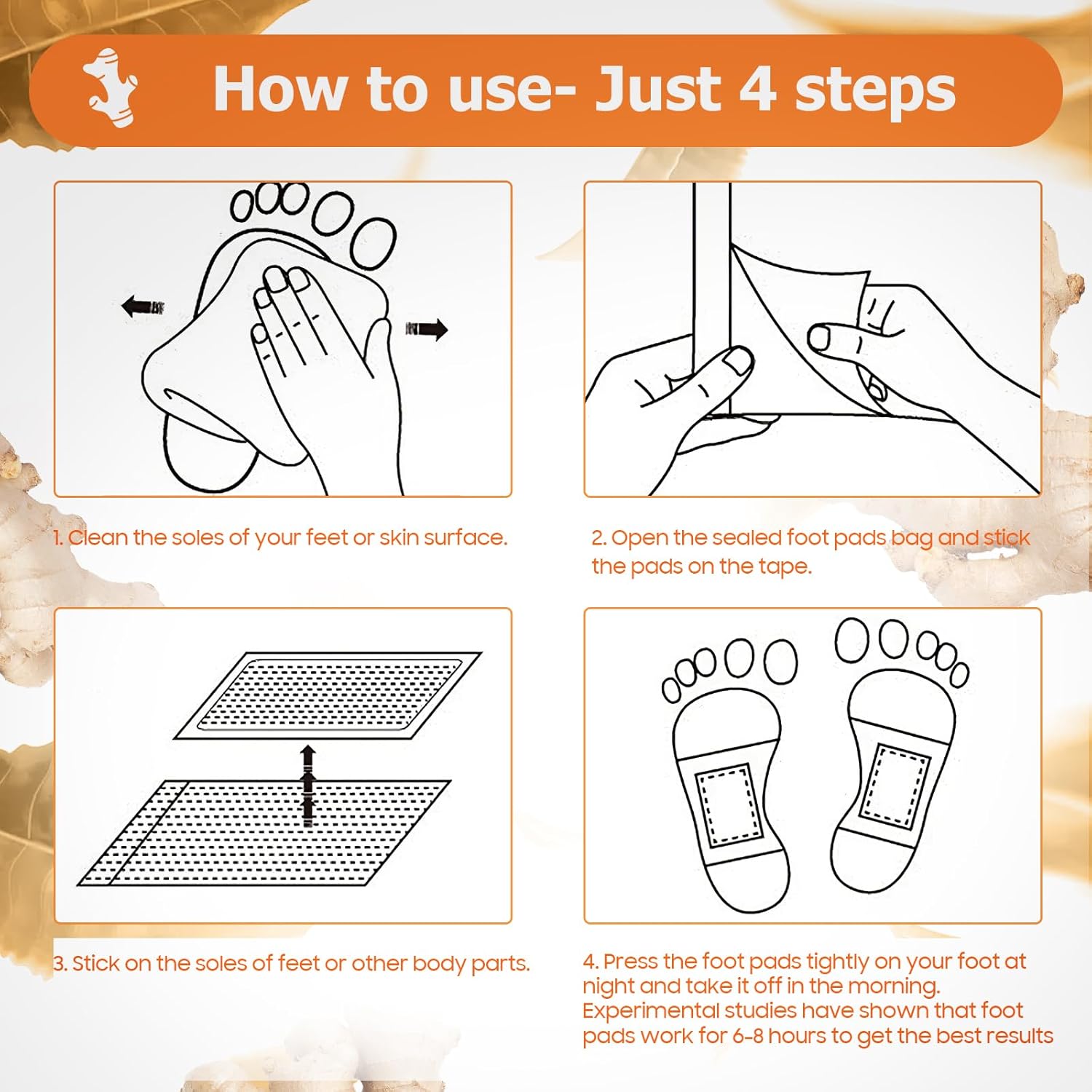 How to use- Just 4 steps

1. Clean the soles of your feet or skin surface.

2. Open the sealed foot pads bag and stick the pads on the tape.

3. Stick on the soles of feet or other body parts.

4. Press the foot pads tightly on your foot at night and take it off in the morning. Experimental studies have shown that foot pads work for 6-8 hours to get the best results