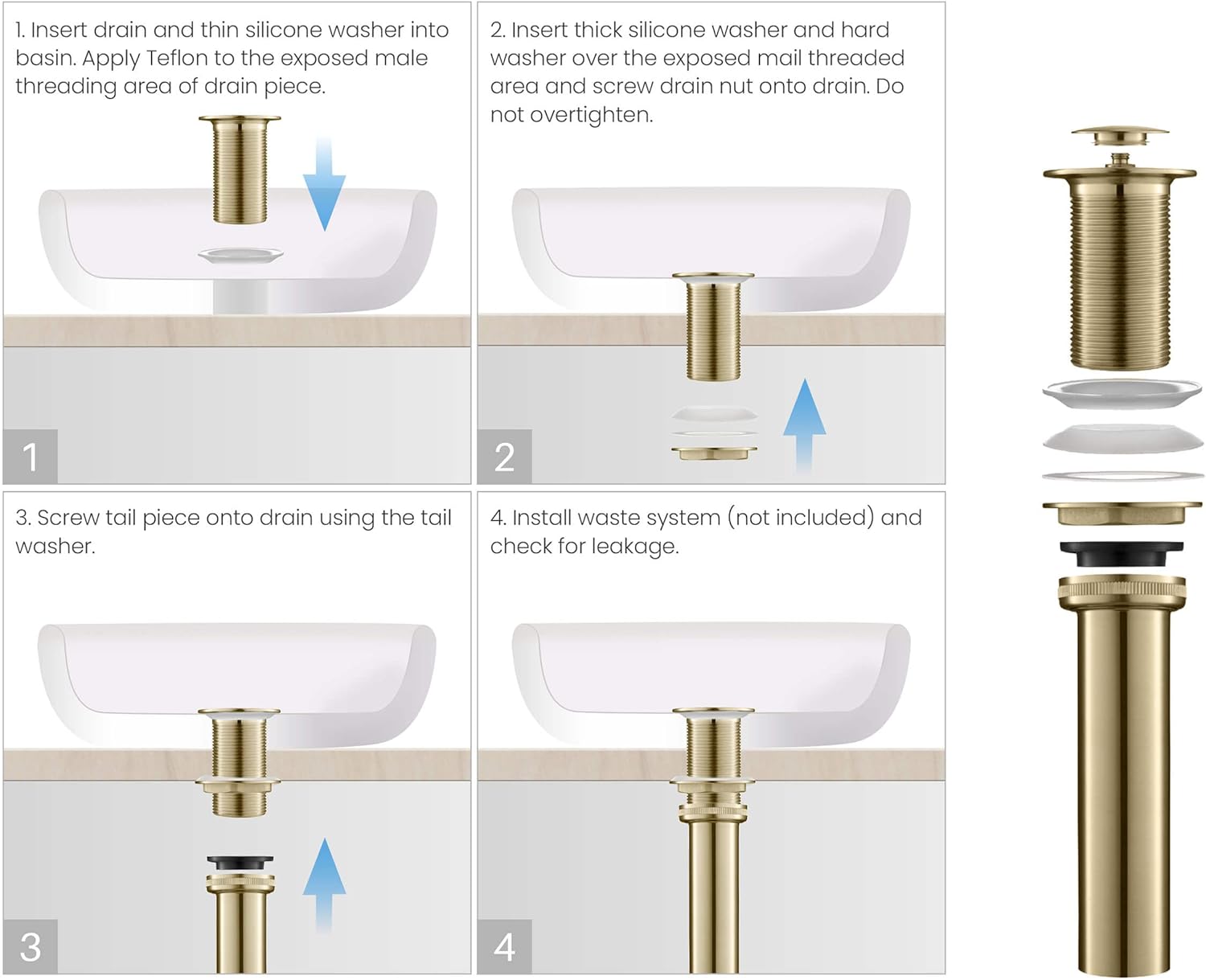 1. Insert drain and thin silicone washer into basin. Apply Teflon to the exposed male threading area of drain piece.

1

2. Insert thick silicone washer and hard washer over the exposed mail threaded area and screw drain nut onto drain. Do not overtighten.

2

3. Screw tail piece onto drain using the tail washer.

3

4. Install waste system (not included) and check for leakage.

4