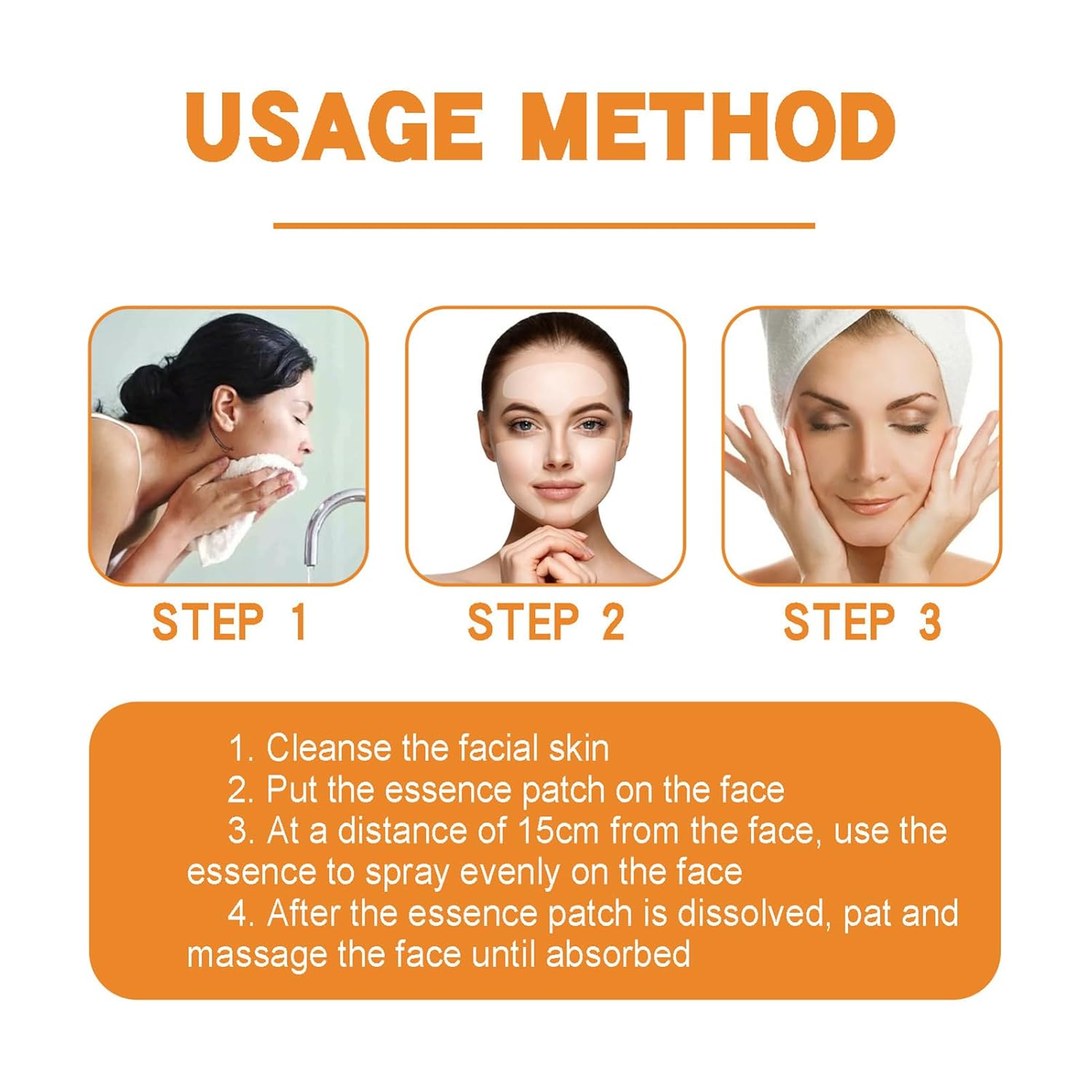 USAGE METHOD

STEP 1

STEP 2

STEP 3

1. Cleanse the facial skin
2. Put the essence patch on the face
3. At a distance of 15cm from the face, use the essence to spray evenly on the face
4. After the essence patch is dissolved, pat and massage the face until absorbed