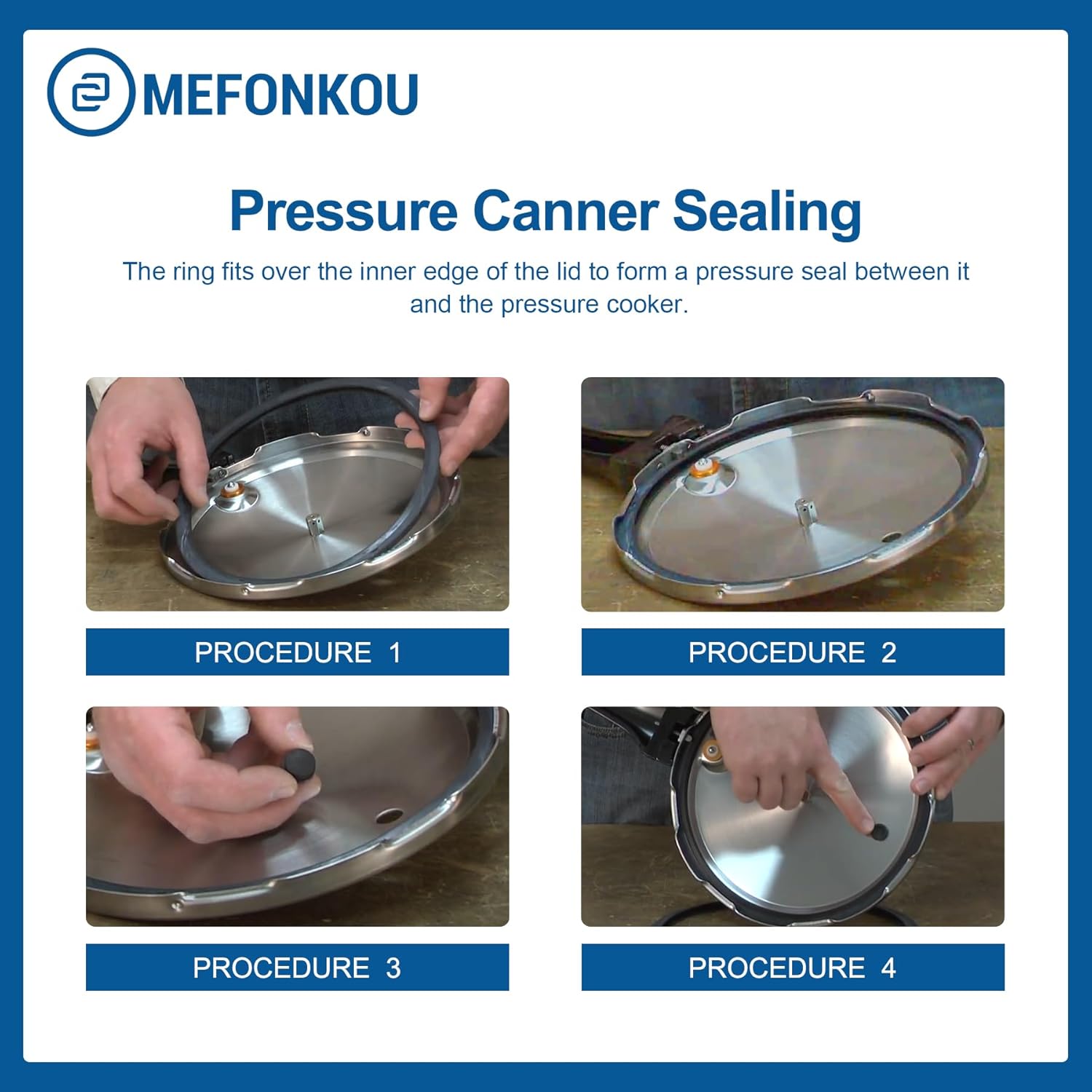 MEFONKOU

Pressure Canner Sealing

The ring fits over the inner edge of the lid to form a pressure seal between it and the pressure cooker.

PROCEDURE 1

PROCEDURE 2

PROCEDURE 3

PROCEDURE 4