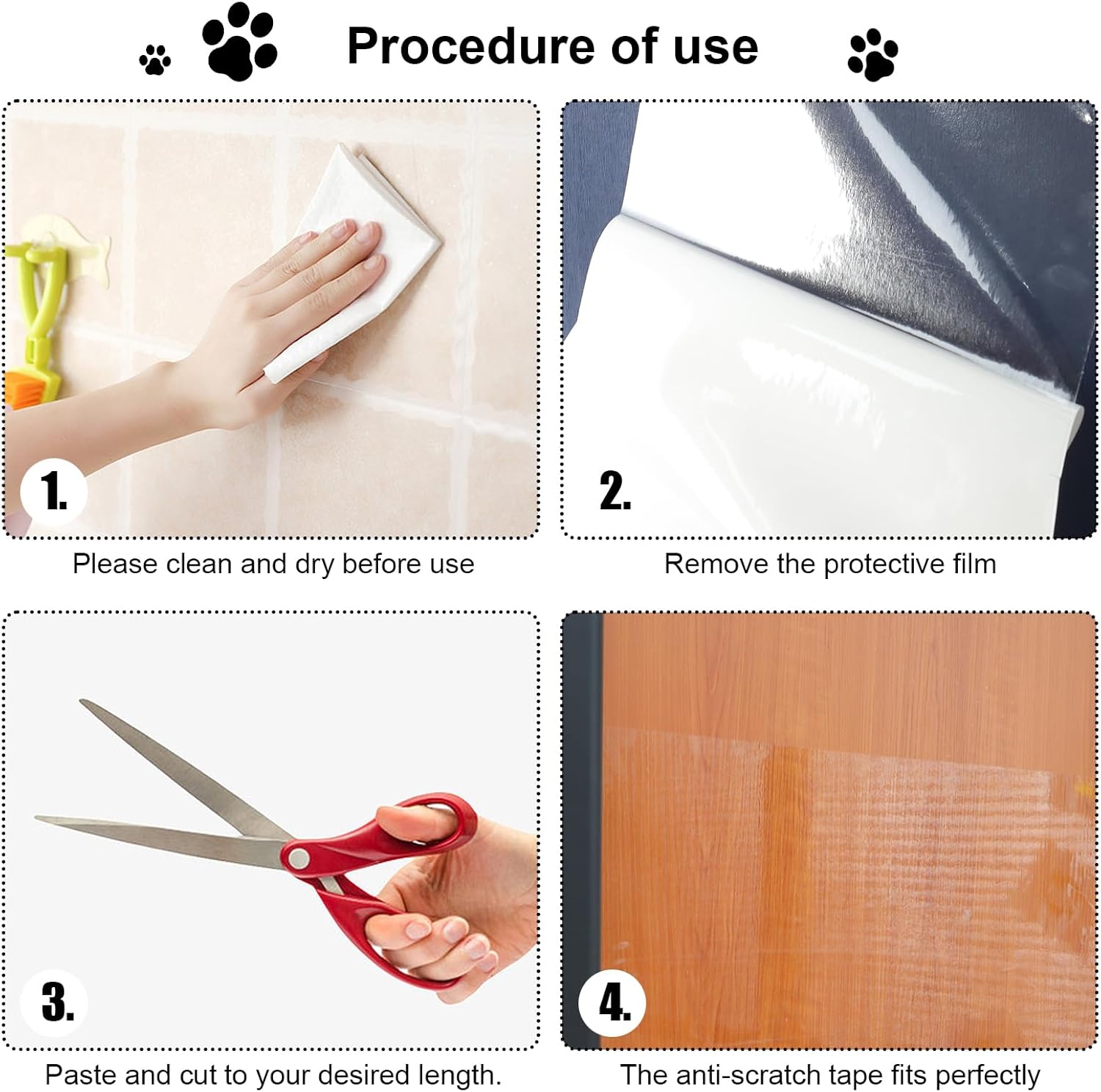 Procedure of use

1.

Please clean and dry before use

2.

Remove the protective film

3.

Paste and cut to your desired length.

4.

The anti-scratch tape fits perfectly