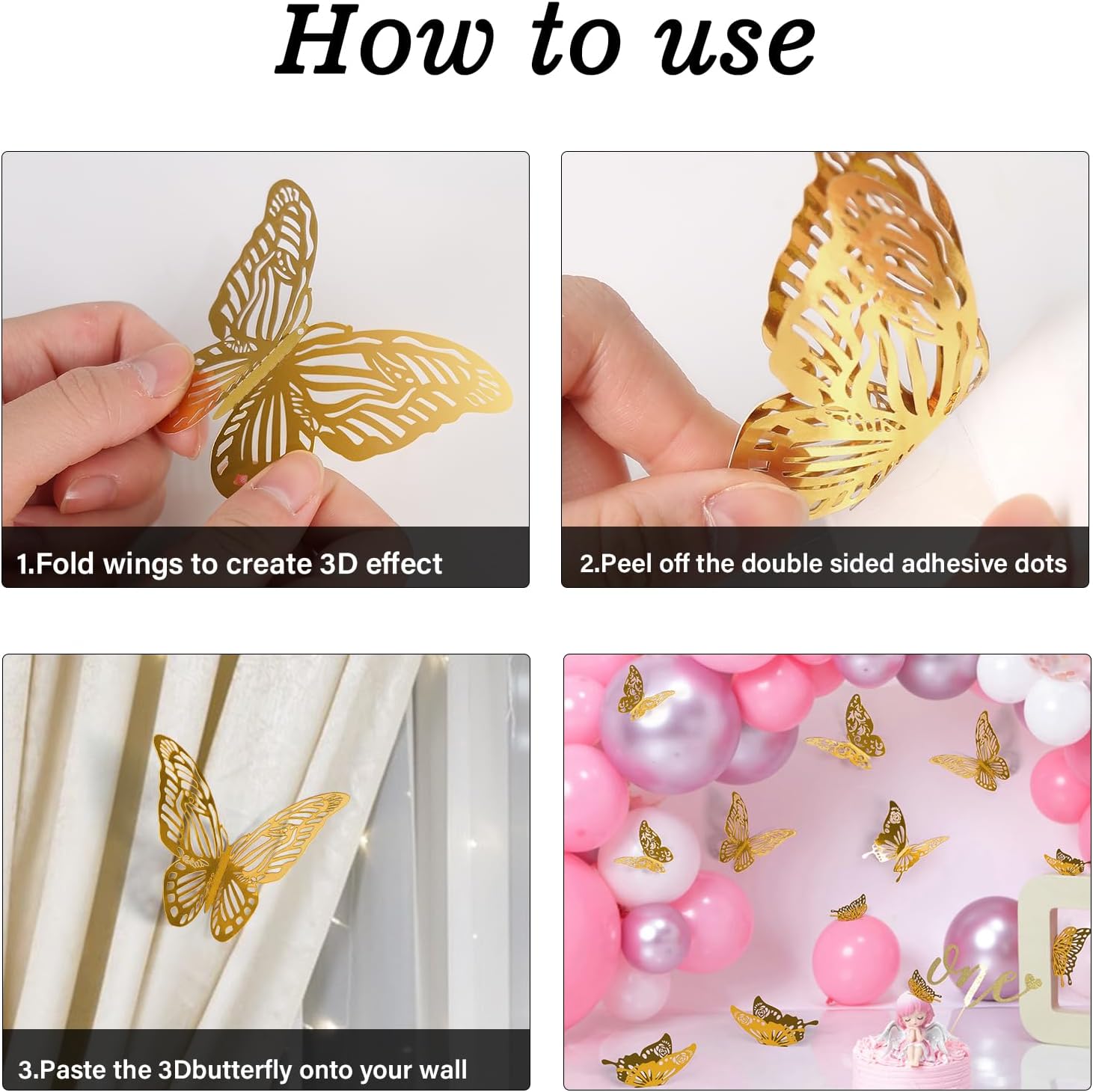 How to use

1.Fold wings to create 3D effect

2.Peel off the double sided adhesive dots

3.Paste the 3Dbutterfly onto your wall

one