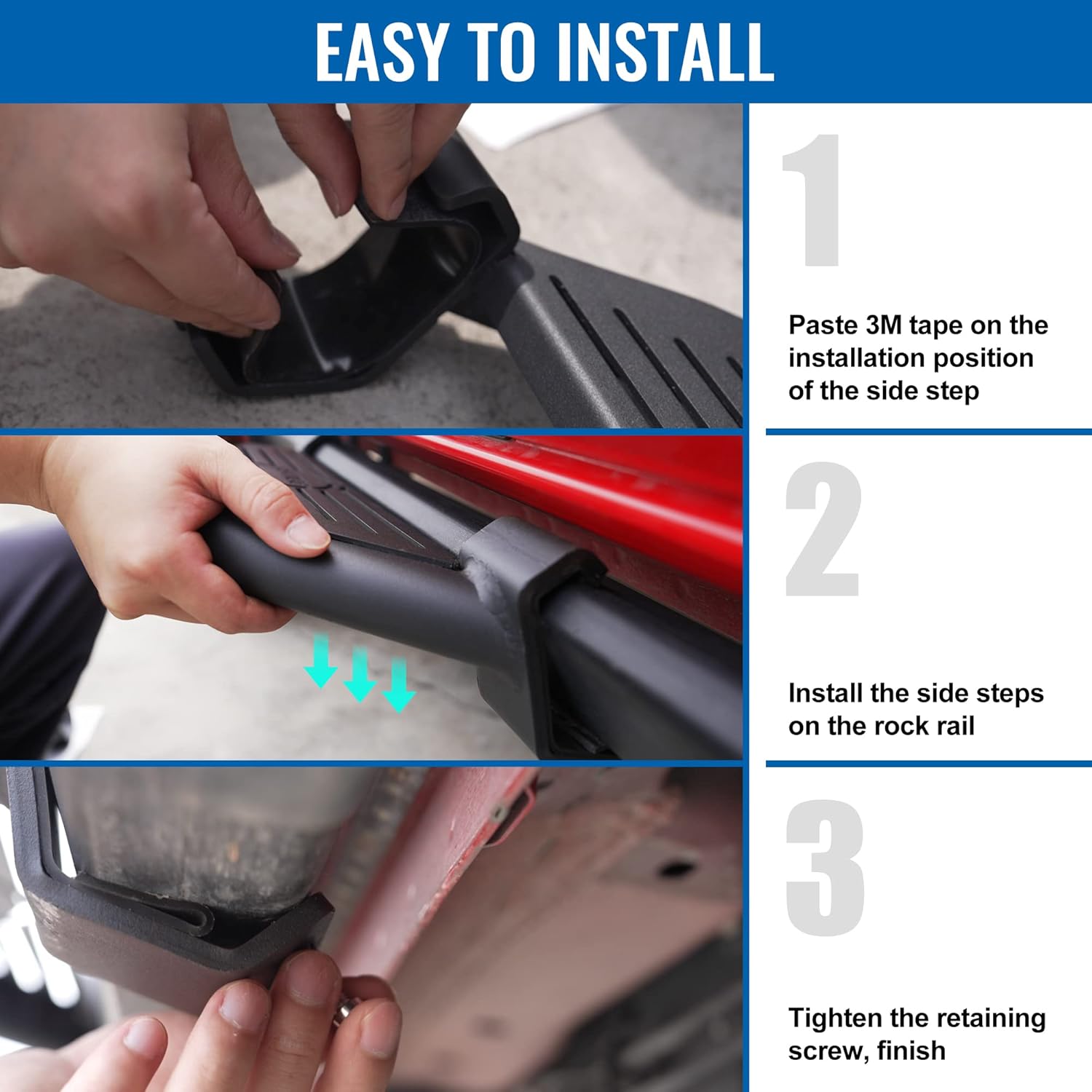 EASY TO INSTALL

1

Paste 3M tape on the installation position of the side step

2

Install the side steps on the rock rail

3

Tighten the retaining screw, finish