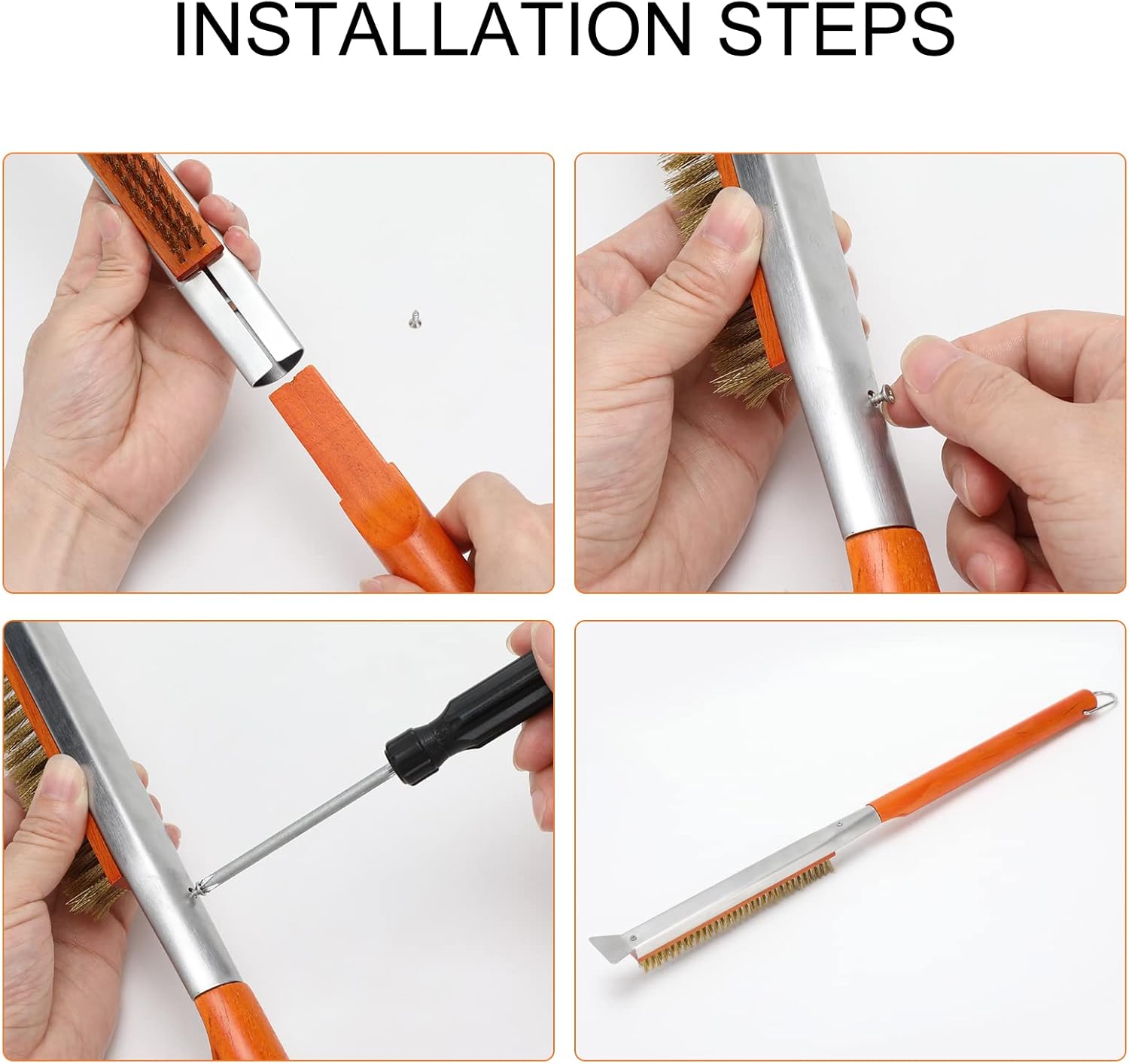 INSTALLATION STEPS