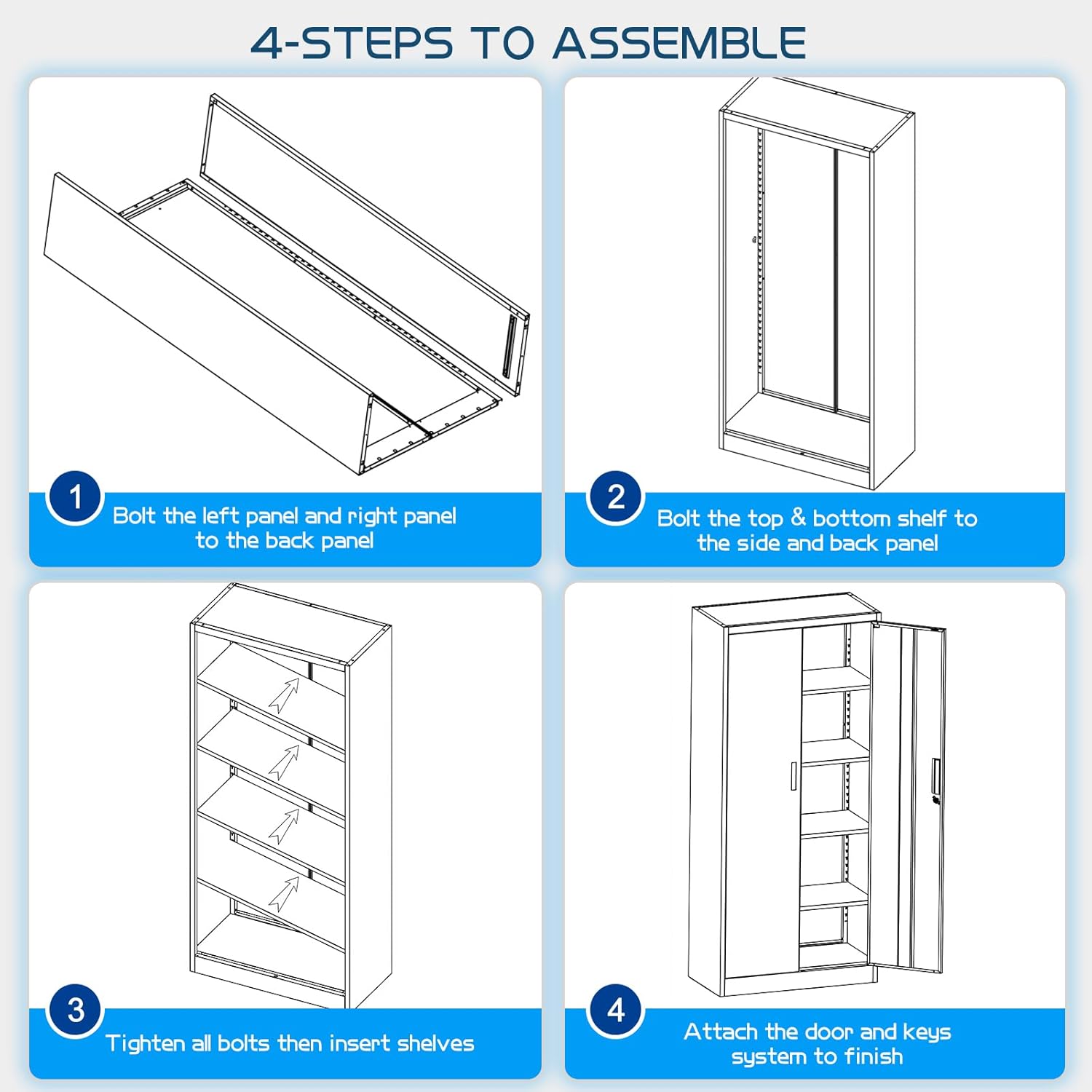 4-STEPS TO ASSEMBLE

1
Bolt the left panel and right panel to the back panel

2
Bolt the top & bottom shelf to the side and back panel

3
Tighten all bolts then insert shelves

4
Attach the door and keys system to finish