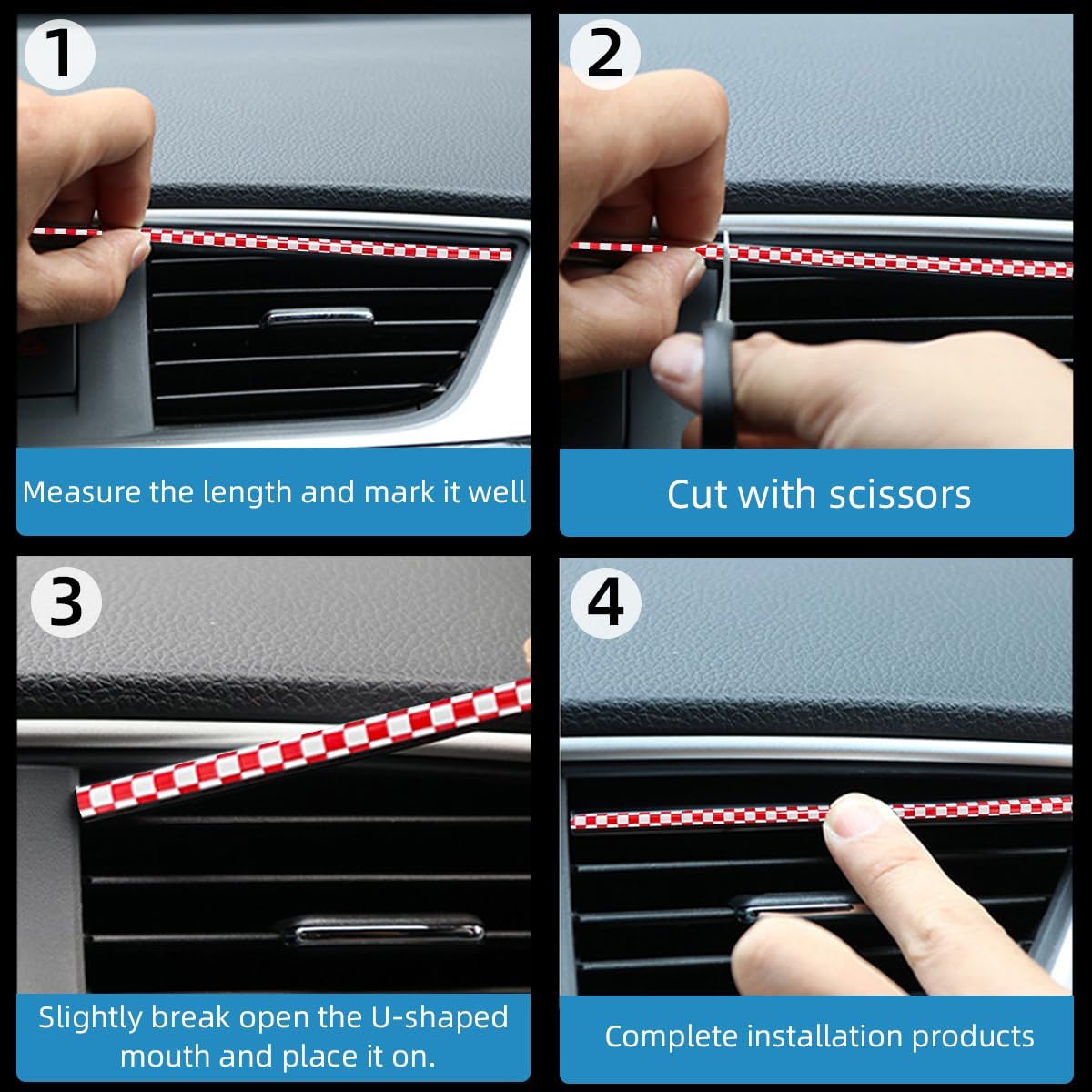 1

Measure the length and mark it well

2

Cut with scissors

3

Slightly break open the U-shaped mouth and place it on.

4

Complete installation products