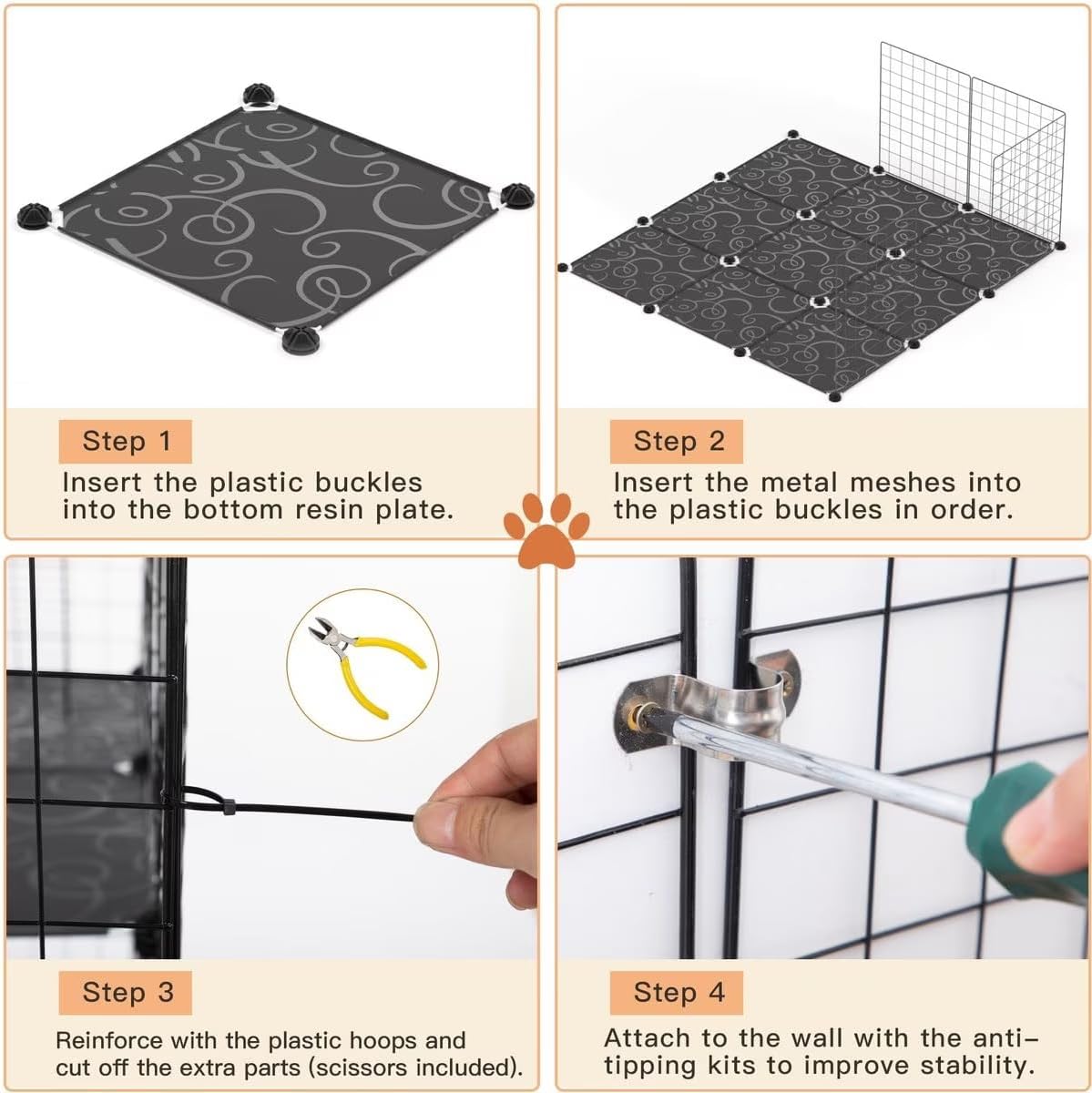 Step 1

Insert the plastic buckles into the bottom resin plate.

Step 2

Insert the metal meshes into the plastic buckles in order.

Step 3

Reinforce with the plastic hoops and cut off the extra parts (scissors included).

Step 4

Attach to the wall with the anti-tipping kits to improve stability.