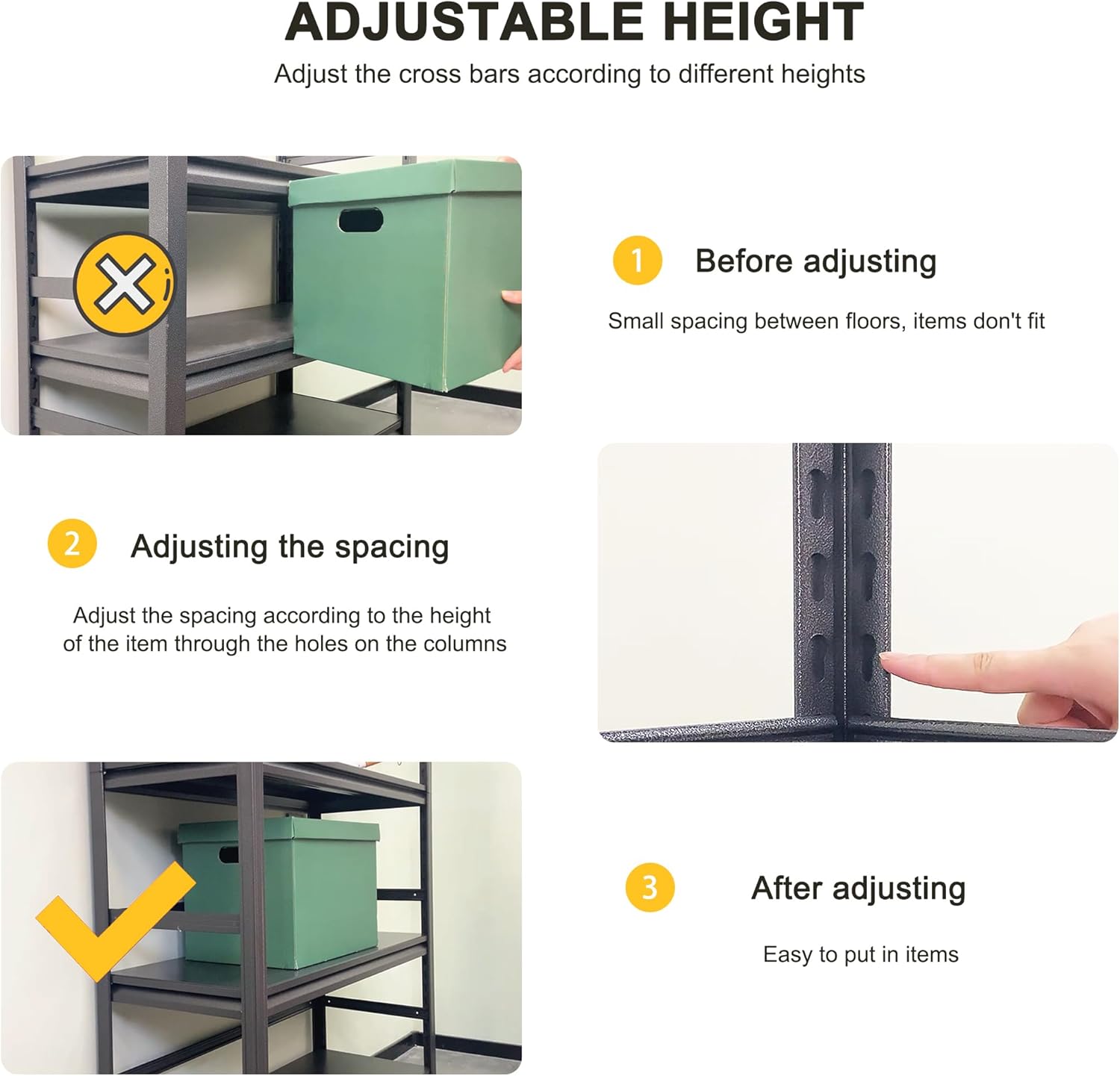 ADJUSTABLE HEIGHT
Adjust the cross bars according to different heights

1 Before adjusting

Small spacing between floors, items don't fit

2 Adjusting the spacing

Adjust the spacing according to the height of the item through the holes on the columns

3 After adjusting

Easy to put in items