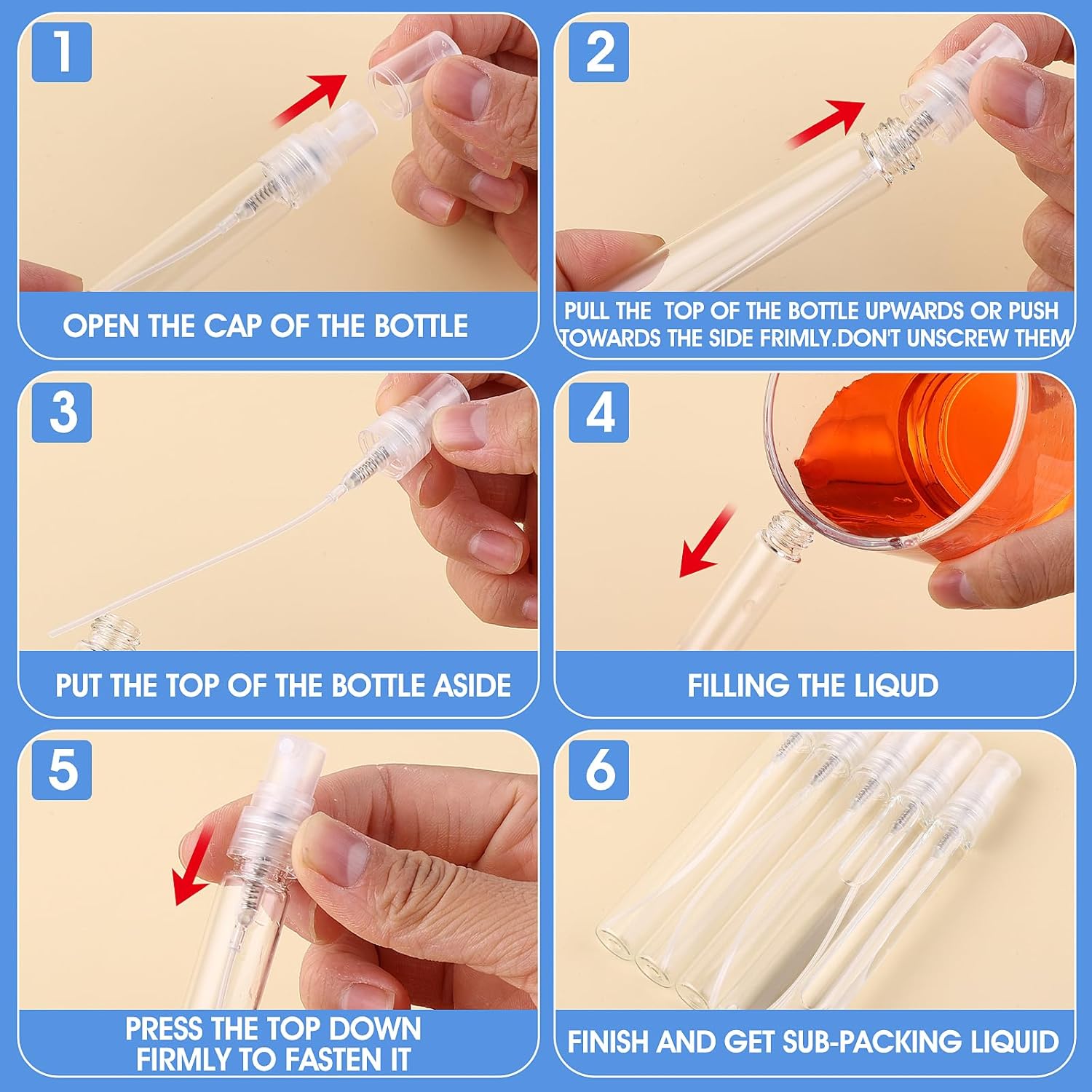 1

OPEN THE CAP OF THE BOTTLE

2

PULL THE TOP OF THE BOTTLE UPWARDS OR PUSH TOWARDS THE SIDE FRIMLY.DON'T UNSCREW THEM

3

PUT THE TOP OF THE BOTTLE ASIDE

4

FILLING THE LIQUD

5

PRESS THE TOP DOWN FIRMLY TO FASTEN IT

6

FINISH AND GET SUB-PACKING LIQUID