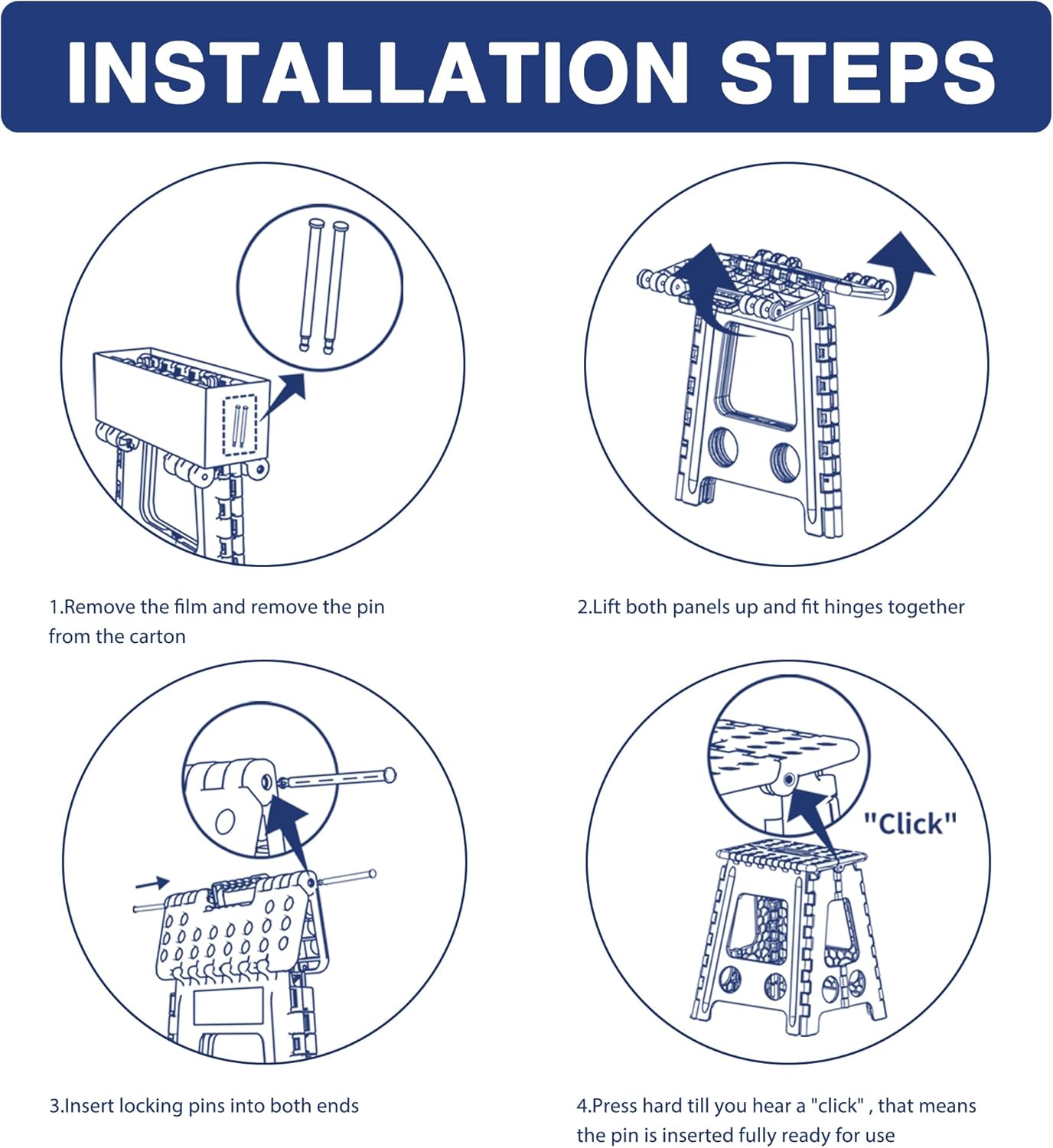 INSTALLATION STEPS

1.Remove the film and remove the pin from the carton

2.Lift both panels up and fit hinges together

"Click"

3.Insert locking pins into both ends

4.Press hard till you hear a "click" , that means the pin is inserted fully ready for use