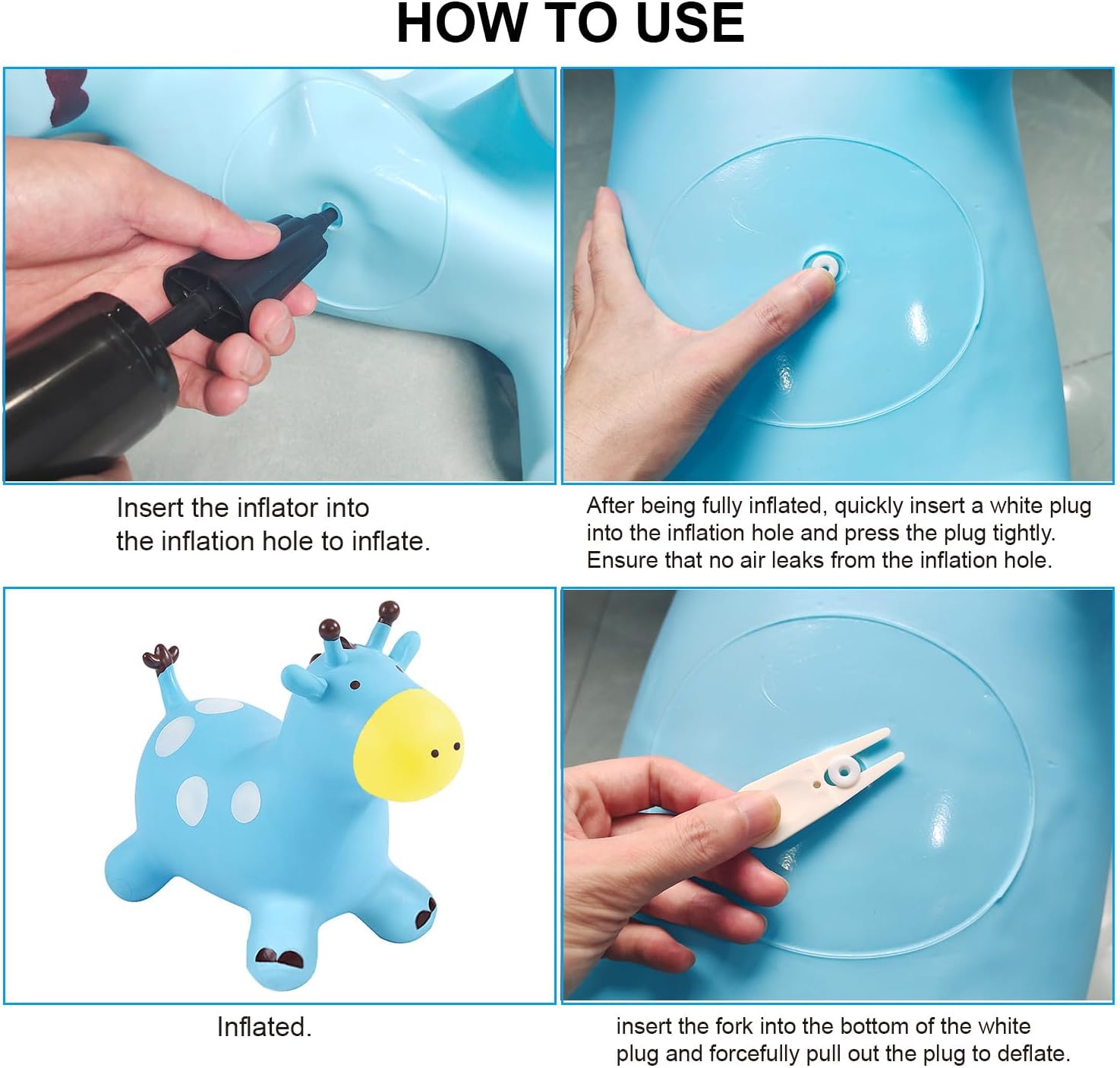 HOW TO USE

Insert the inflator into the inflation hole to inflate.

After being fully inflated, quickly insert a white plug into the inflation hole and press the plug tightly. Ensure that no air leaks from the inflation hole.

Inflated.

insert the fork into the bottom of the white plug and forcefully pull out the plug to deflate.