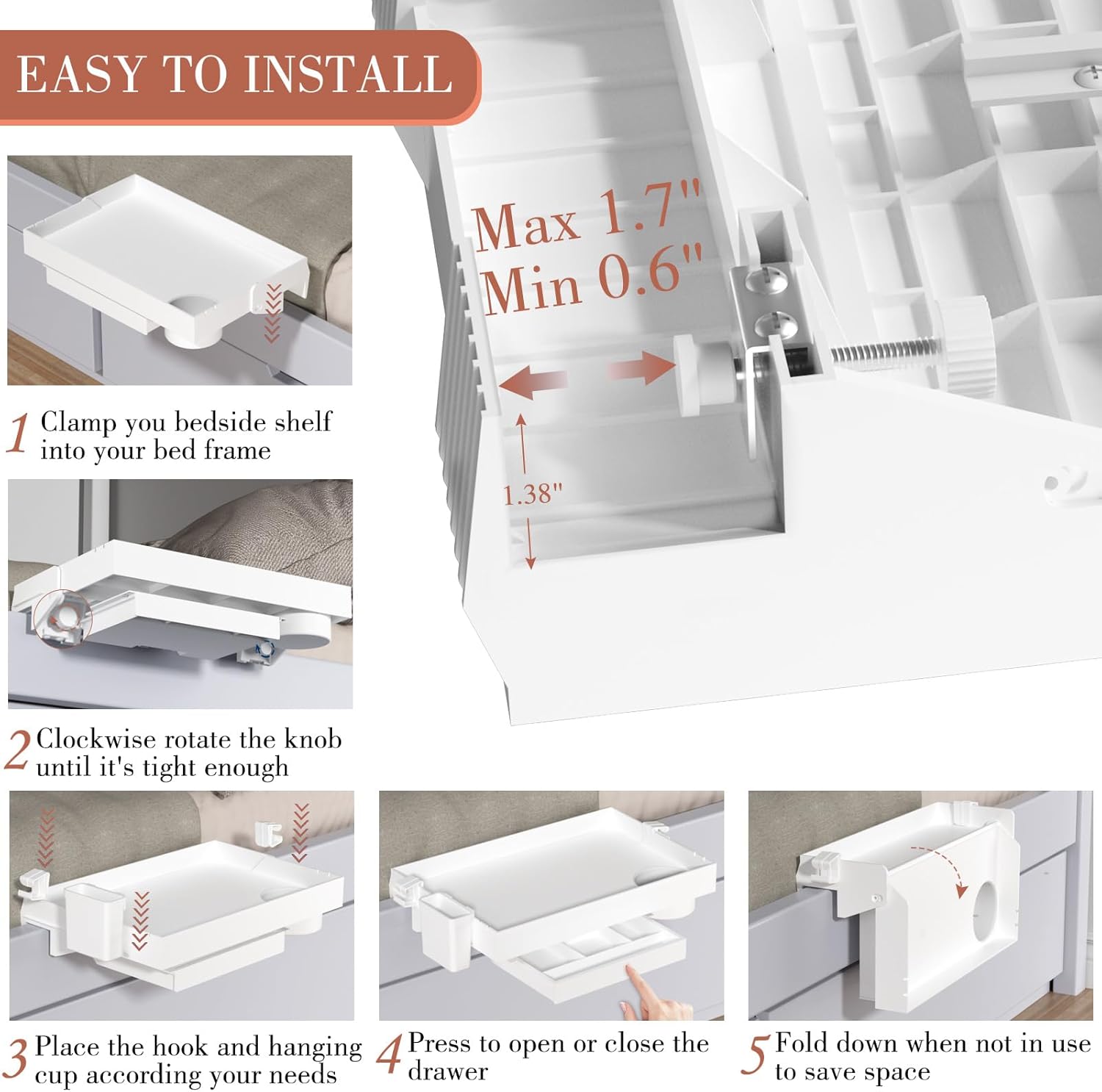 EASY TO INSTALL

Max 1.7"
Min 0.6"

1.38"

1 Clamp you bedside shelf into your bed frame

2 Clockwise rotate the knob until it's tight enough

3 Place the hook and hanging cup according your needs

4 Press to open or close the drawer

5 Fold down when not in use to save space