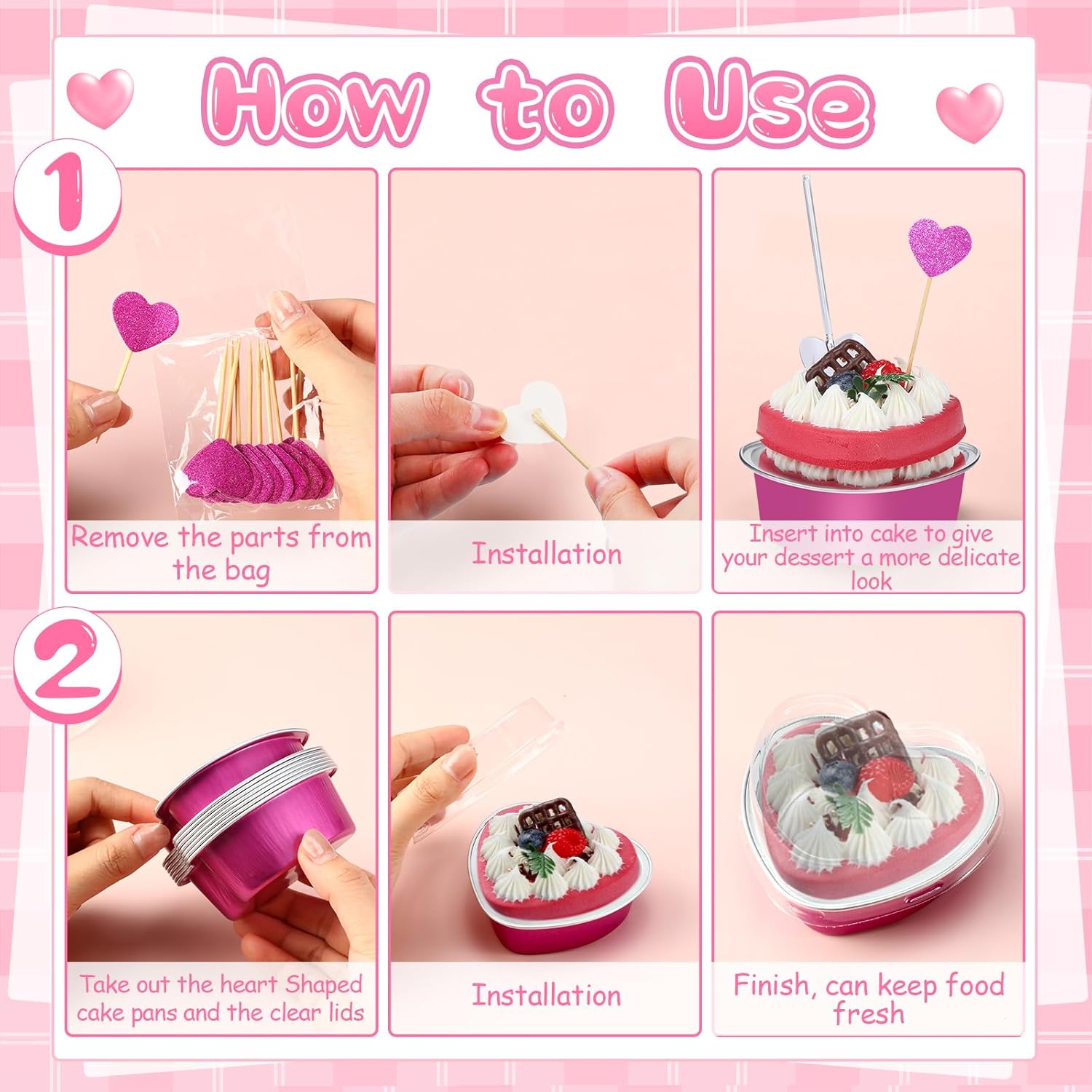 How to Use

1

Remove the parts from the bag

Installation

Insert into cake to give your dessert a more delicate look

2

Take out the heart Shaped cake pans and the clear lids

Installation

Finish, can keep food fresh