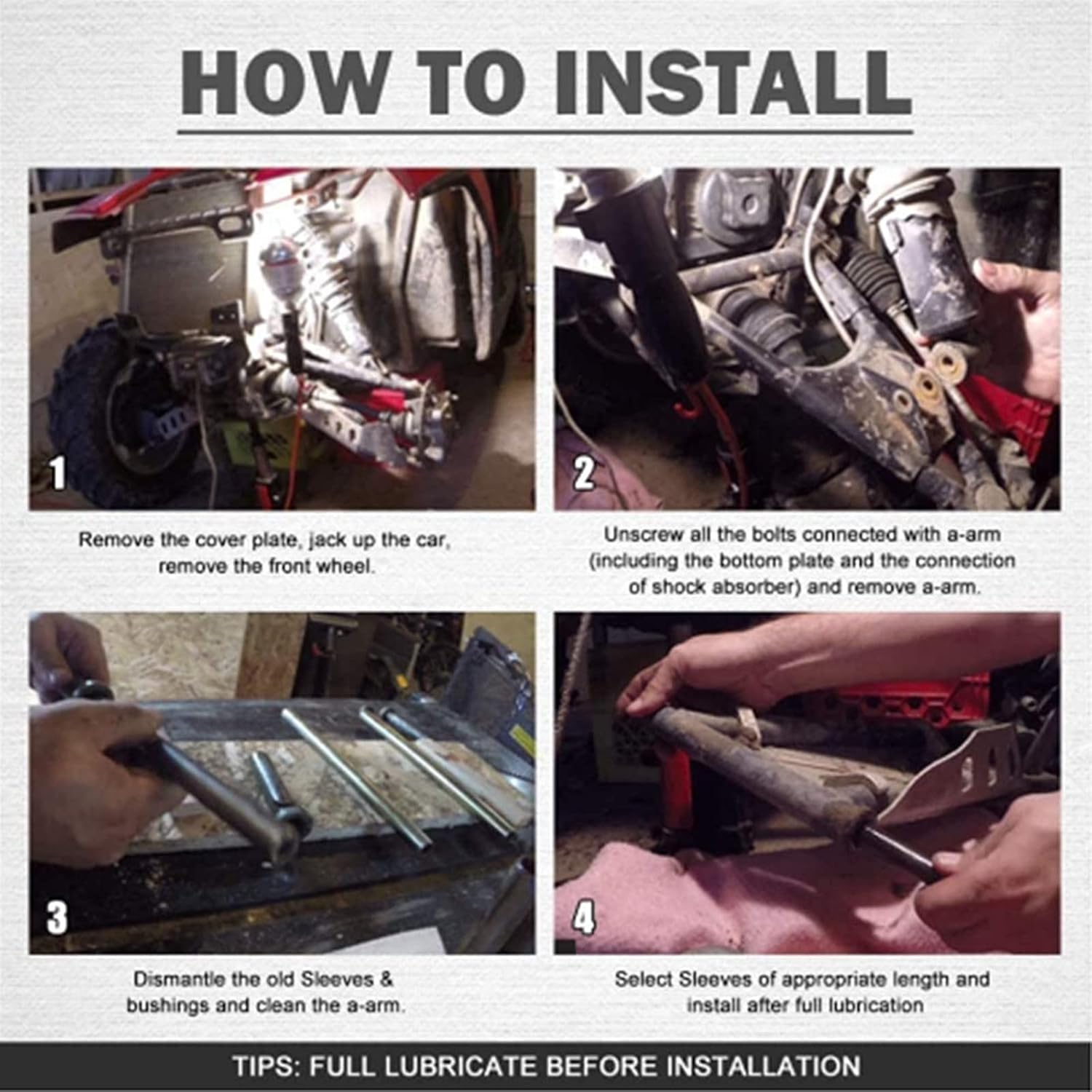 HOW TO INSTALL

1

Remove the cover plate, jack up the car, remove the front wheel.

2

Unscrew all the bolts connected with a-arm (including the bottom plate and the connection of shock absorber) and remove a-arm.

3

Dismantle the old Sleeves & bushings and clean the a-arm.

4

Select Sleeves of appropriate length and install after full lubrication

TIPS: FULL LUBRICATE BEFORE INSTALLATION