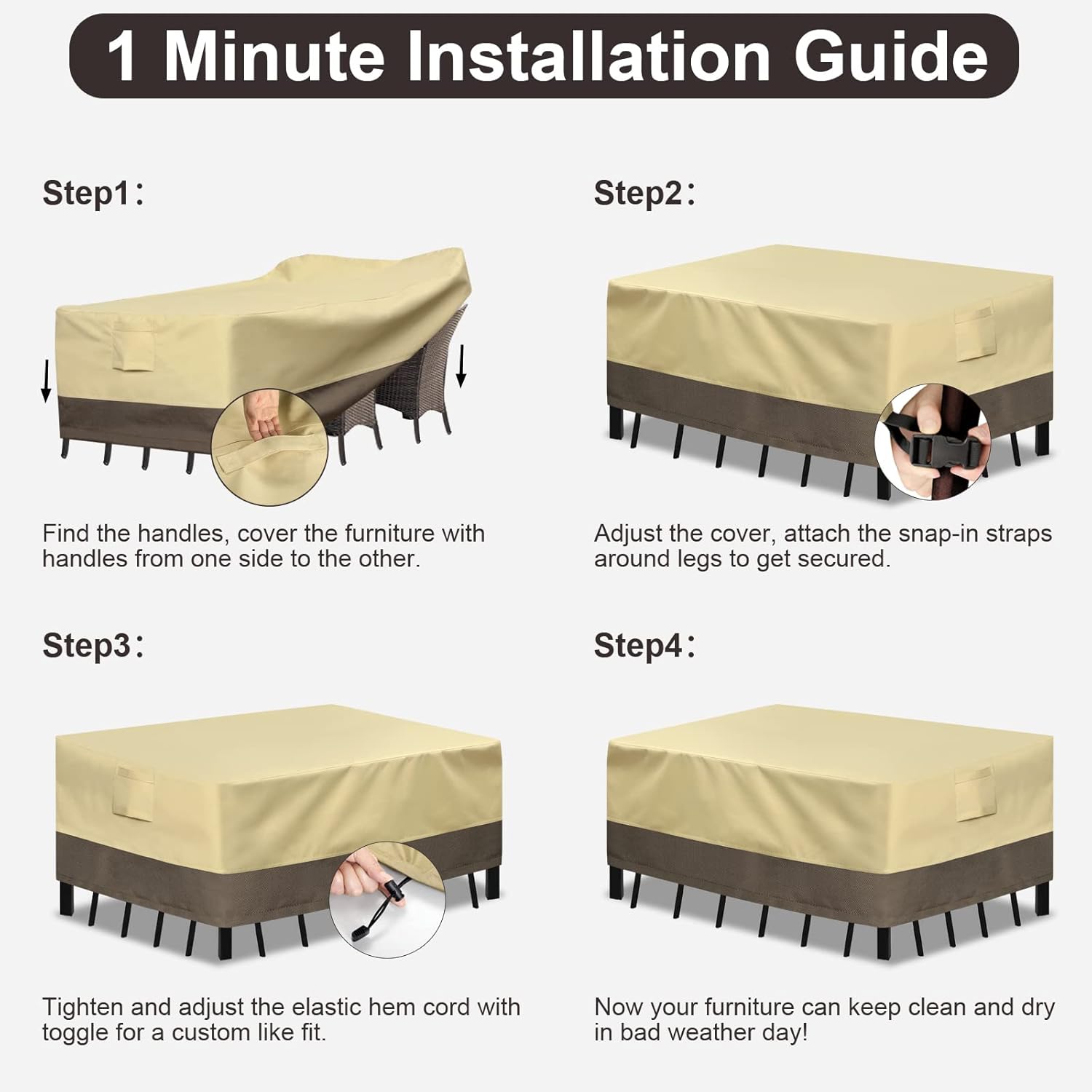 1 Minute Installation Guide

Step1：

Find the handles, cover the furniture with handles from one side to the other.

Step2：

Adjust the cover, attach the snap-in straps around legs to get secured.

Step3：

Tighten and adjust the elastic hem cord with toggle for a custom like fit.

Step4：

Now your furniture can keep clean and dry in bad weather day!