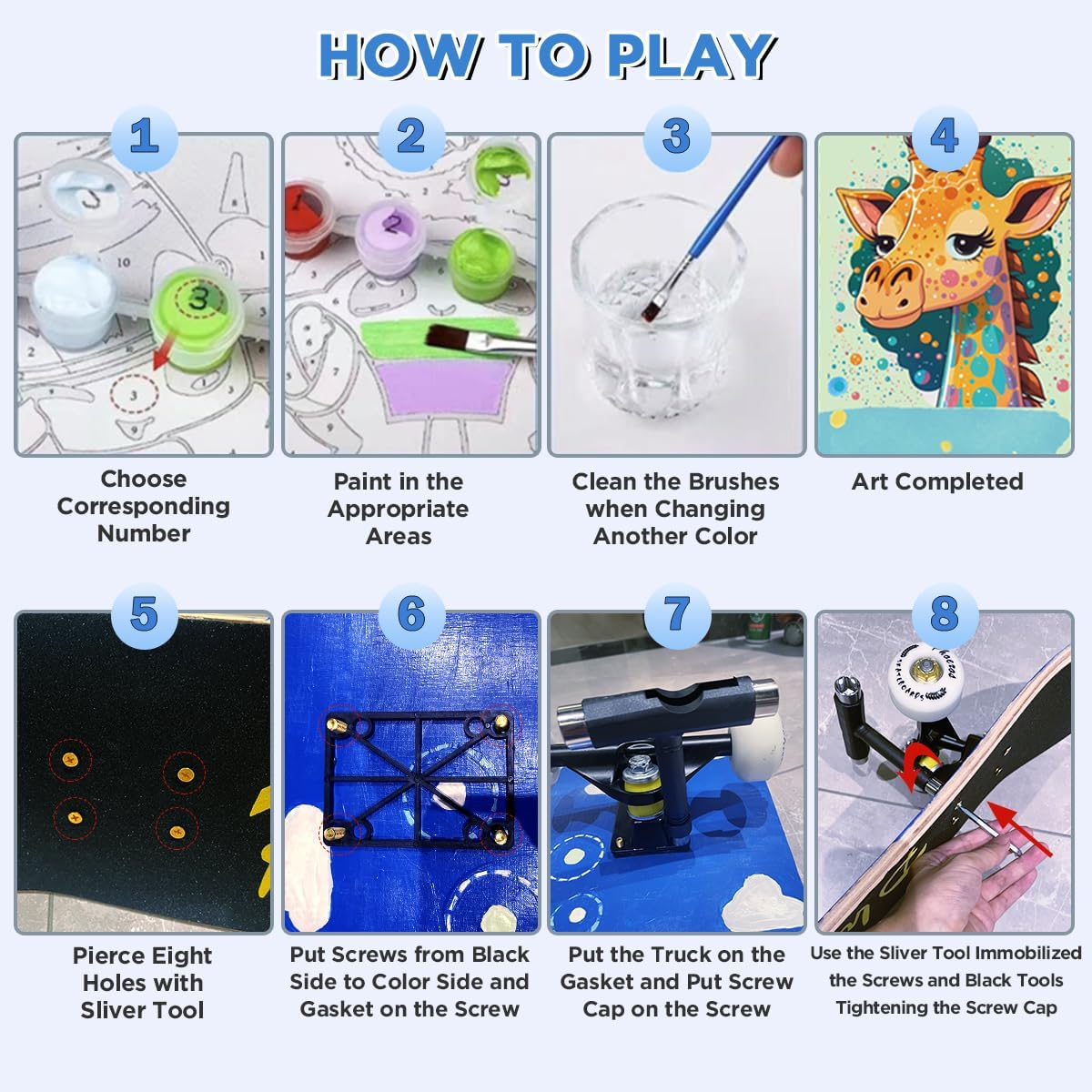 HOW TO PLAY

1

Choose Corresponding Number

2

Paint in the Appropriate Areas

3

Clean the Brushes when Changing Another Color

4

Art Completed

5

Pierce Eight Holes with Sliver Tool

6

Put Screws from Black Side to Color Side and Gasket on the Screw

7

Put the Truck on the Gasket and Put Screw Cap on the Screw

8

Use the Sliver Tool Immobilized the Screws and Black Tools Tightening the Screw Cap