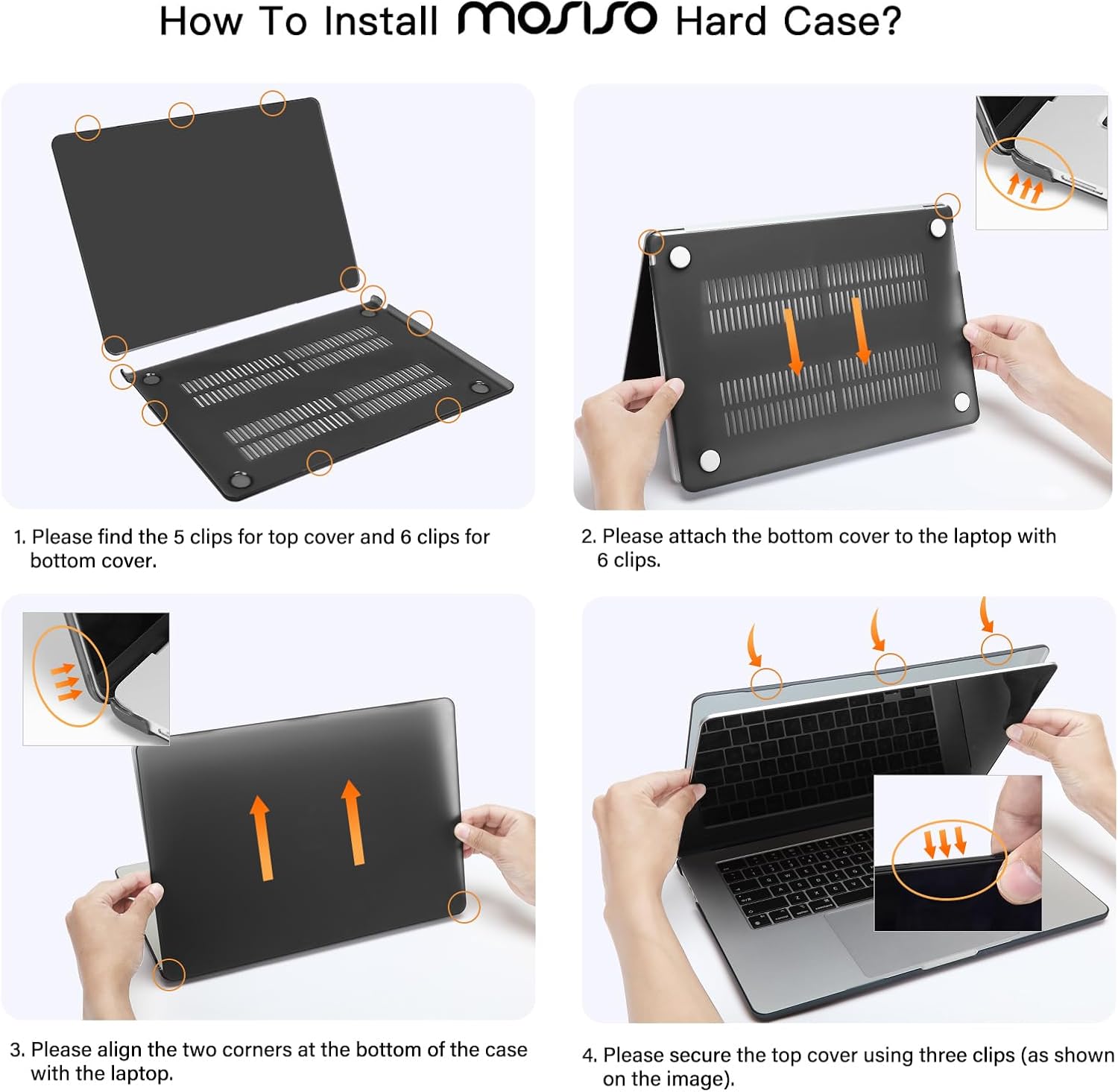 How To Install MOSISO Hard Case?

1. Please find the 5 clips for top cover and 6 clips for bottom cover.

2. Please attach the bottom cover to the laptop with 6 clips.

3. Please align the two corners at the bottom of the case with the laptop.

4. Please secure the top cover using three clips (as shown on the image).