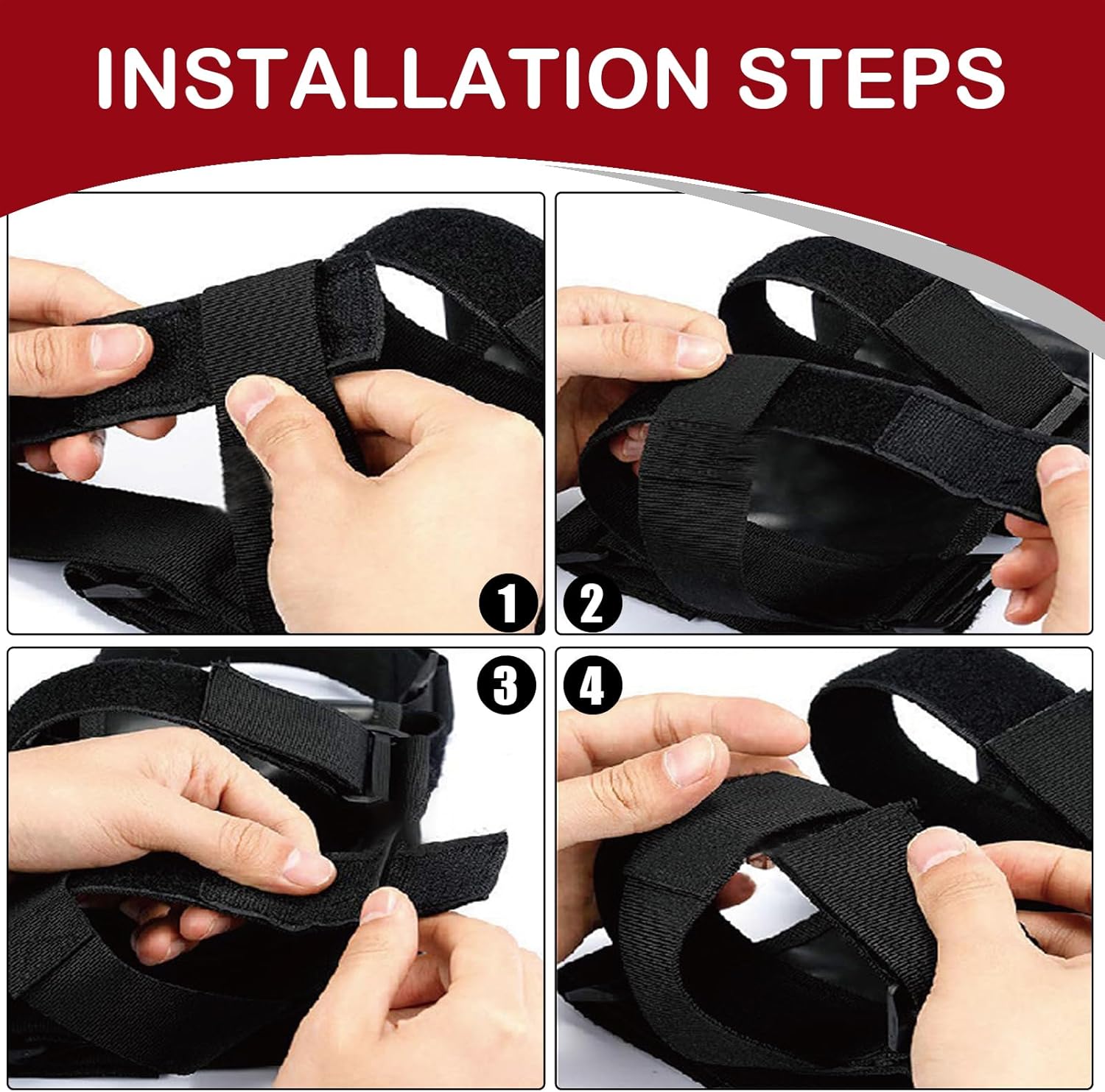 INSTALLATION STEPS

1

2

3

4