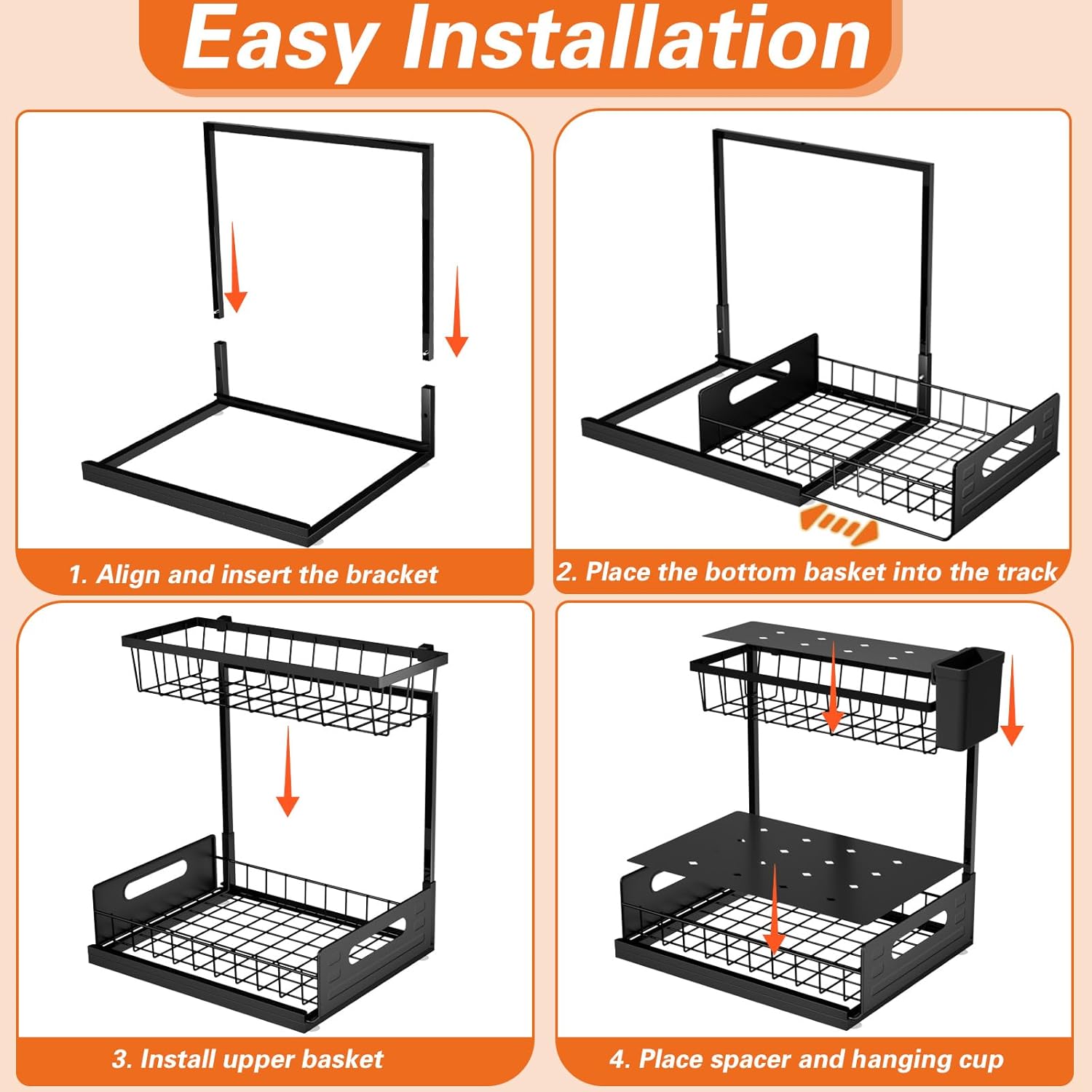 Easy Installation

1. Align and insert the bracket

2. Place the bottom basket into the track

3. Install upper basket

4. Place spacer and hanging cup