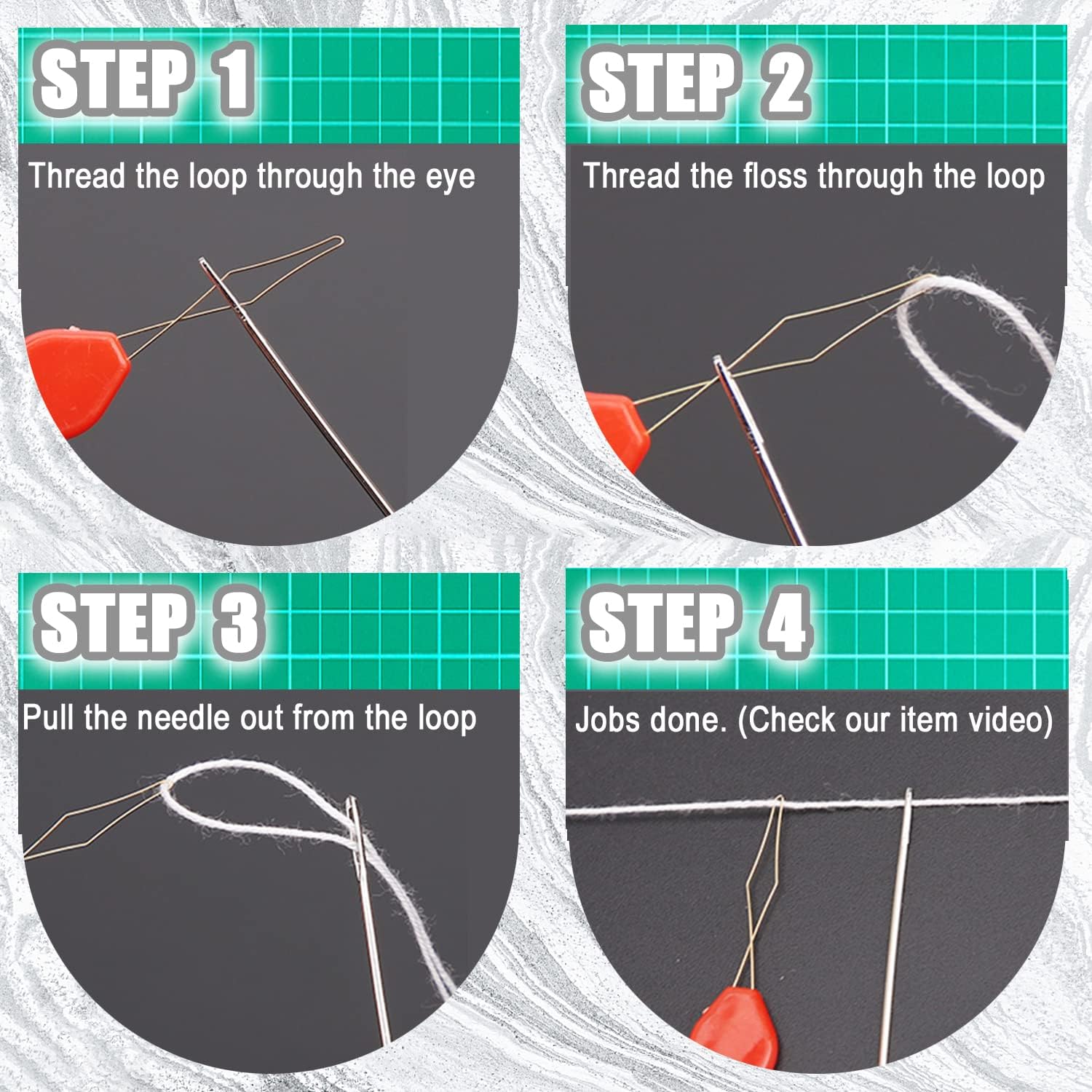 STEP 1

Thread the loop through the eye

STEP 2

Thread the floss through the loop

STEP 3

Pull the needle out from the loop

STEP 4

Jobs done. (Check our item video)