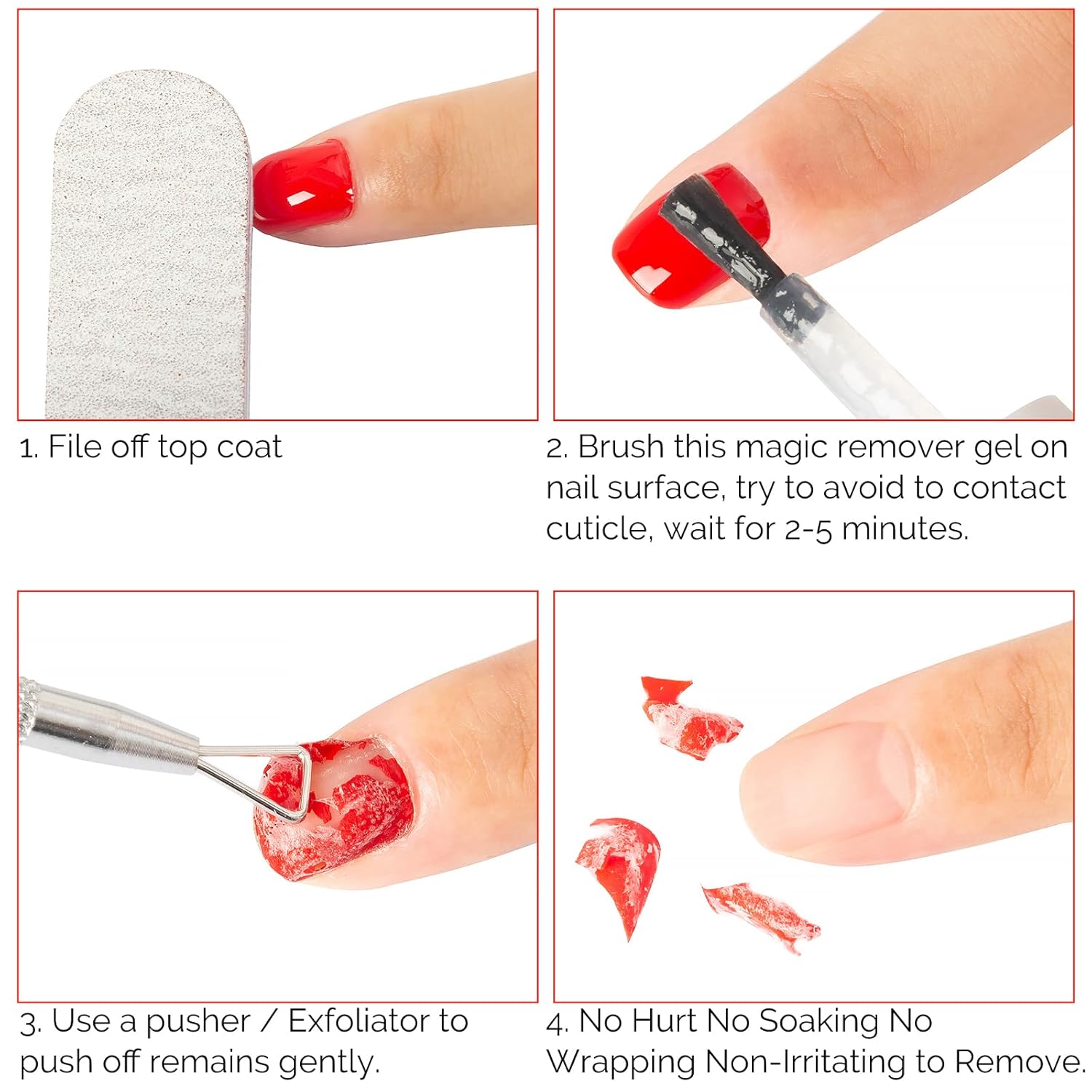 1. File off top coat

2. Brush this magic remover gel on nail surface, try to avoid to contact cuticle, wait for 2-5 minutes.

3. Use a pusher / Exfoliator to push off remains gently.

4. No Hurt No Soaking No Wrapping Non-Irritating to Remove.