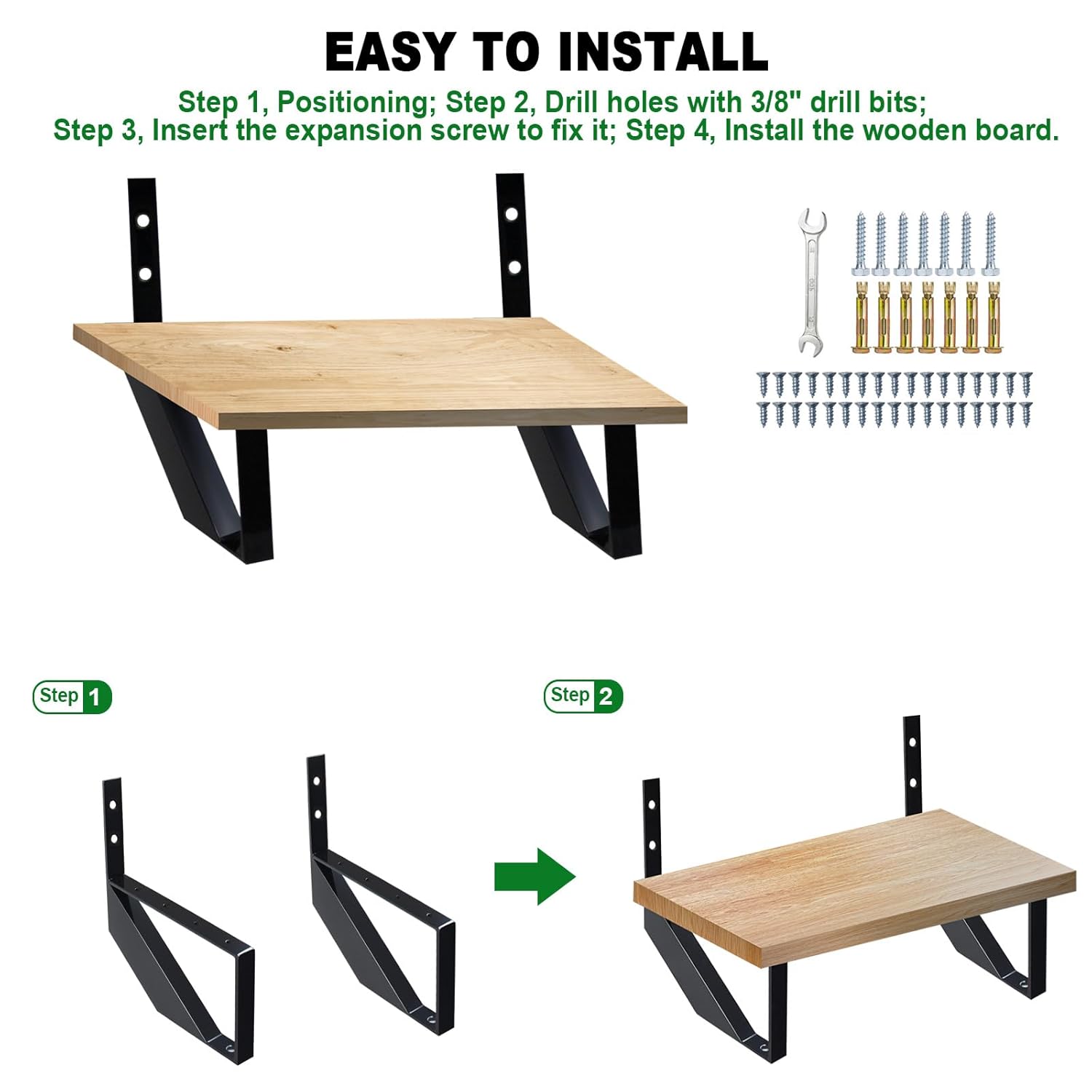 EASY TO INSTALL

Step 1, Positioning; Step 2, Drill holes with 3/8" drill bits; Step 3, Insert the expansion screw to fix it; Step 4, Install the wooden board.

Step 1

Step 2