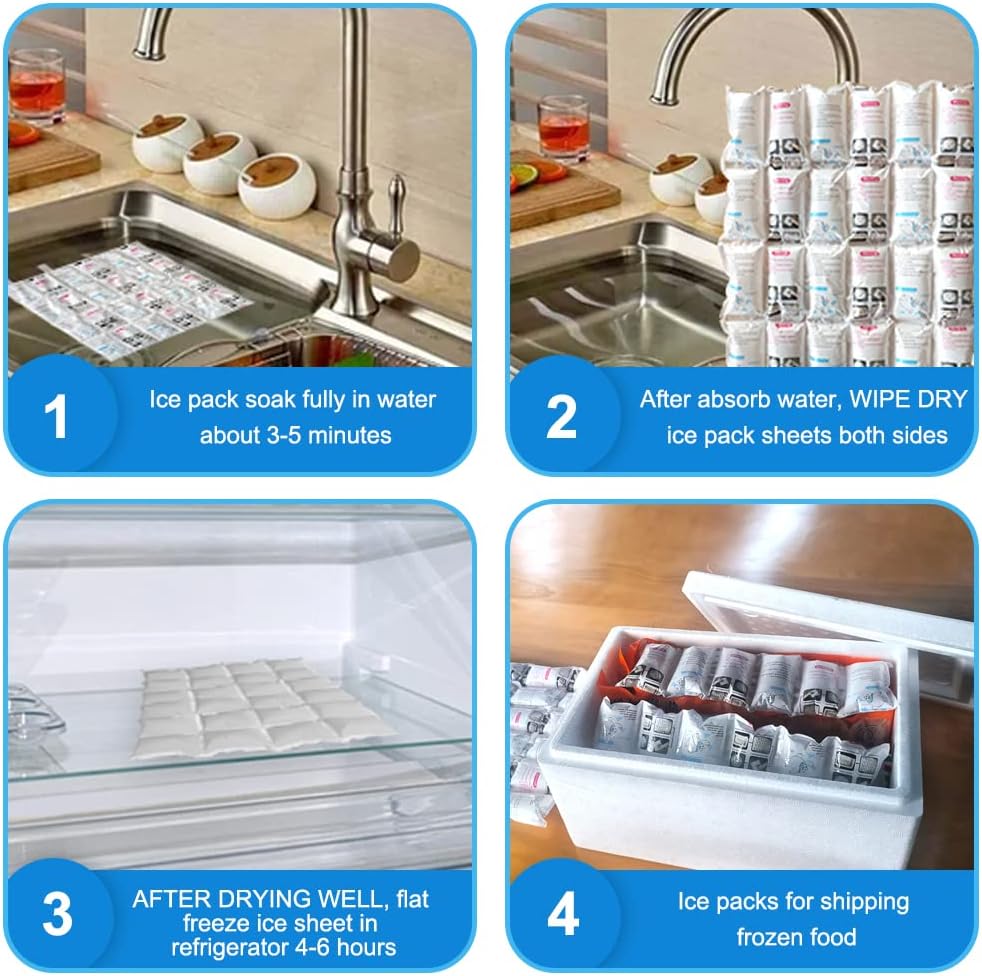 1
Ice pack soak fully in water about 3-5 minutes

2
After absorb water, WIPE DRY ice pack sheets both sides

3
AFTER DRYING WELL, flat freeze ice sheet in refrigerator 4-6 hours

4
Ice packs for shipping frozen food