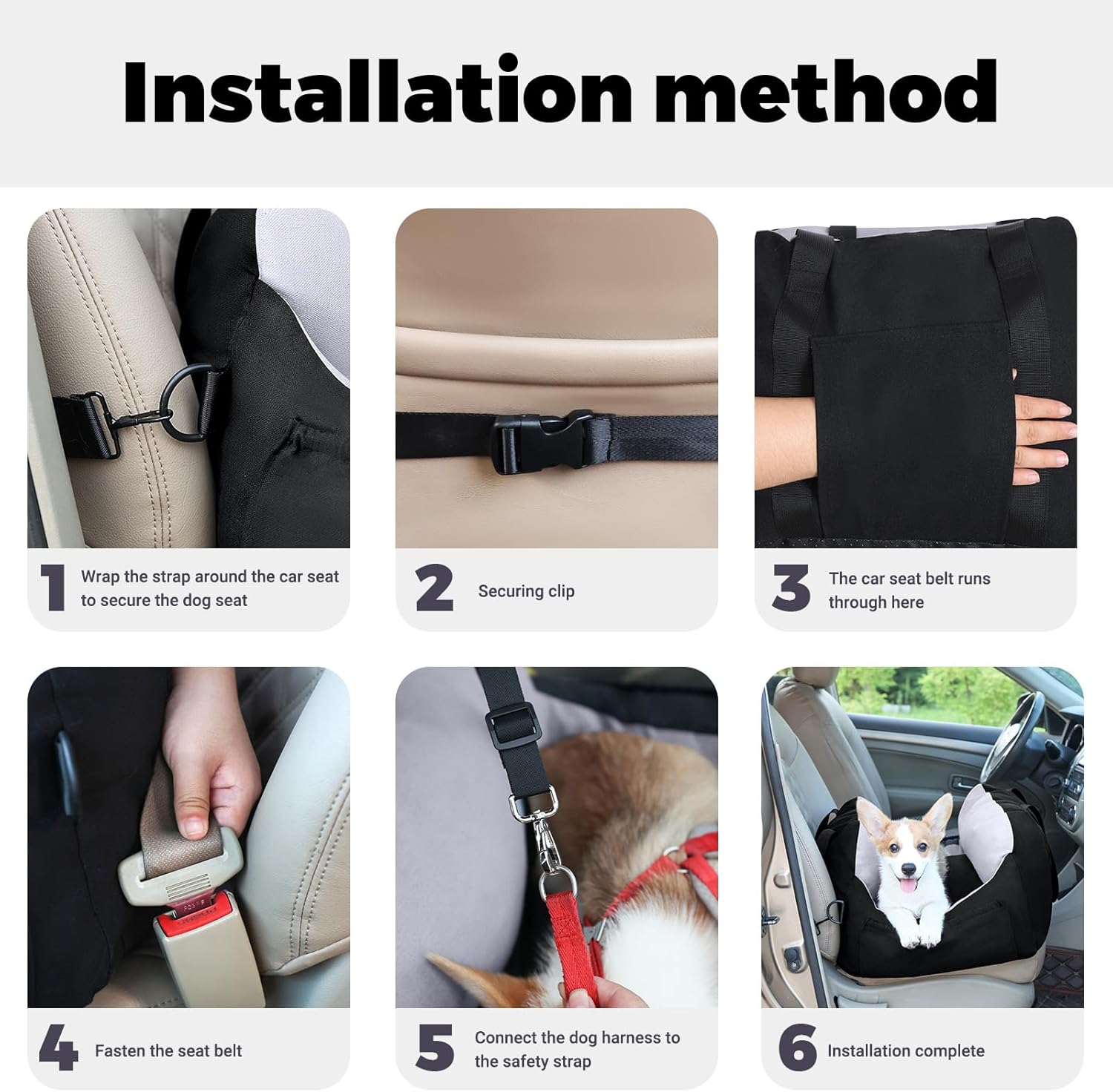 Installation method

1 Wrap the strap around the car seat to secure the dog seat

2 Securing clip

3 The car seat belt runs through here

4 Fasten the seat belt

5 Connect the dog harness to the safety strap

6 Installation complete