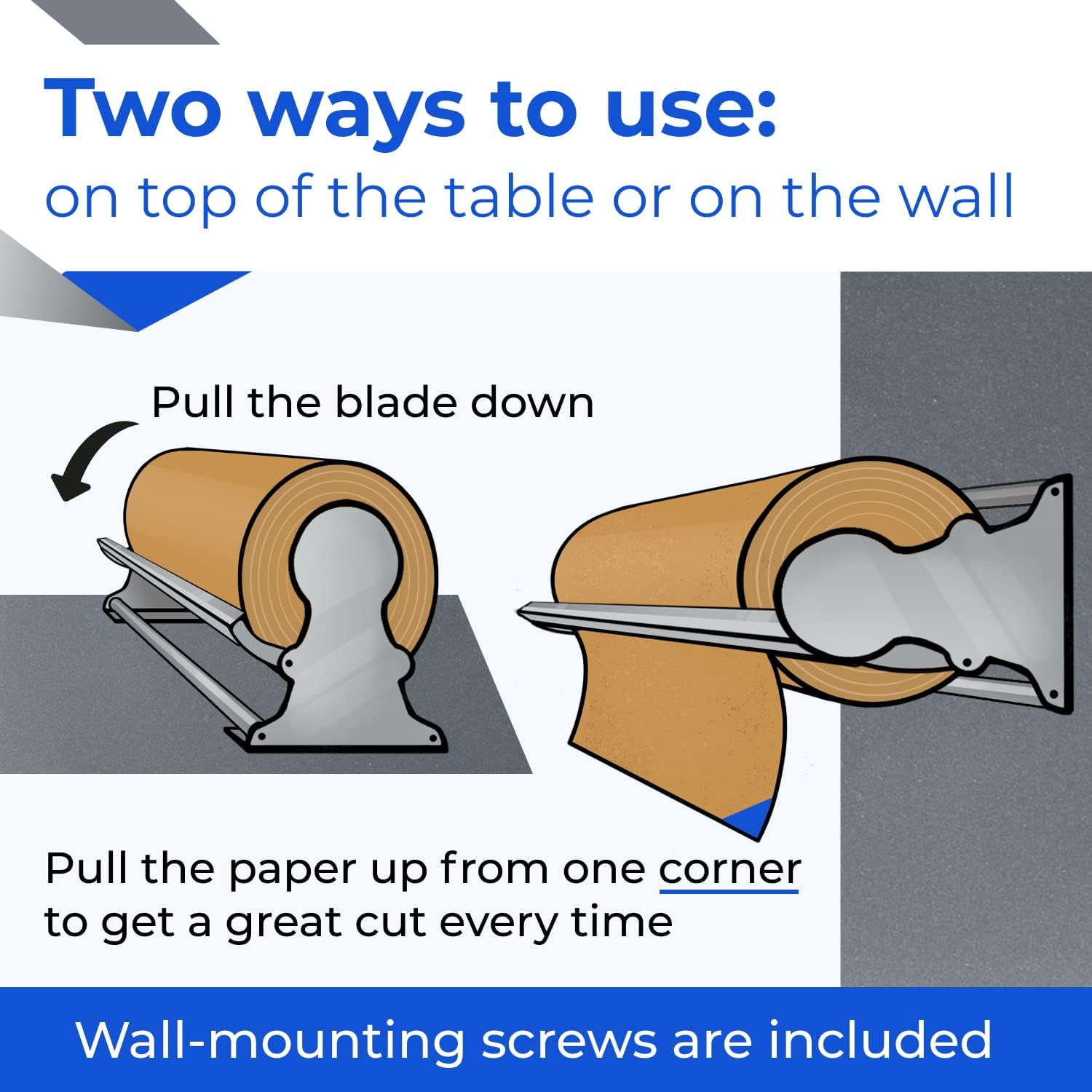 Two ways to use:
on top of the table or on the wall

Pull the blade down

Pull the paper up from one corner to get a great cut every time

Wall-mounting screws are included