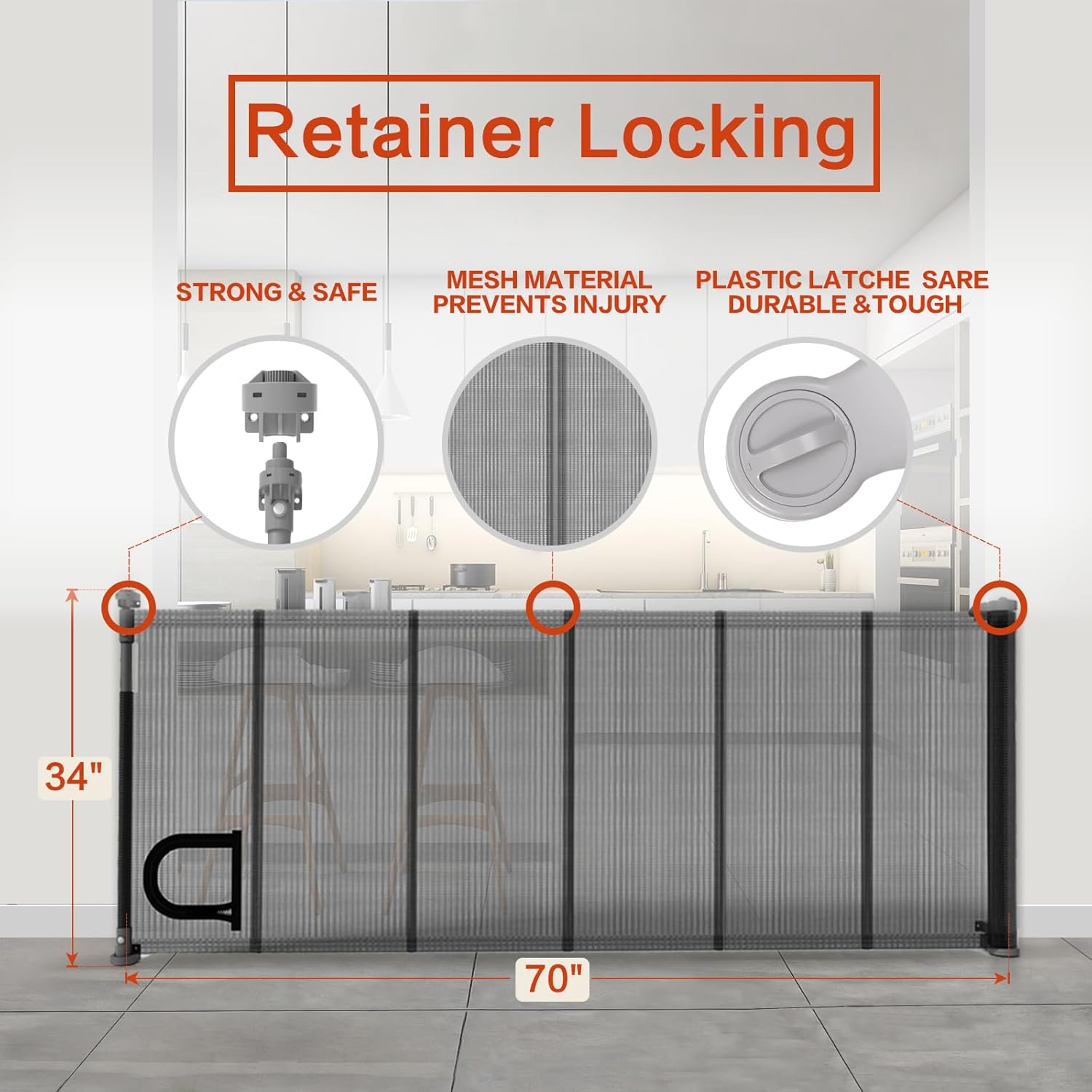 Retainer Locking

STRONG & SAFE

MESH MATERIAL
PREVENTS INJURY

PLASTIC LATCHE SARE
DURABLE &TOUGH

34"

70"