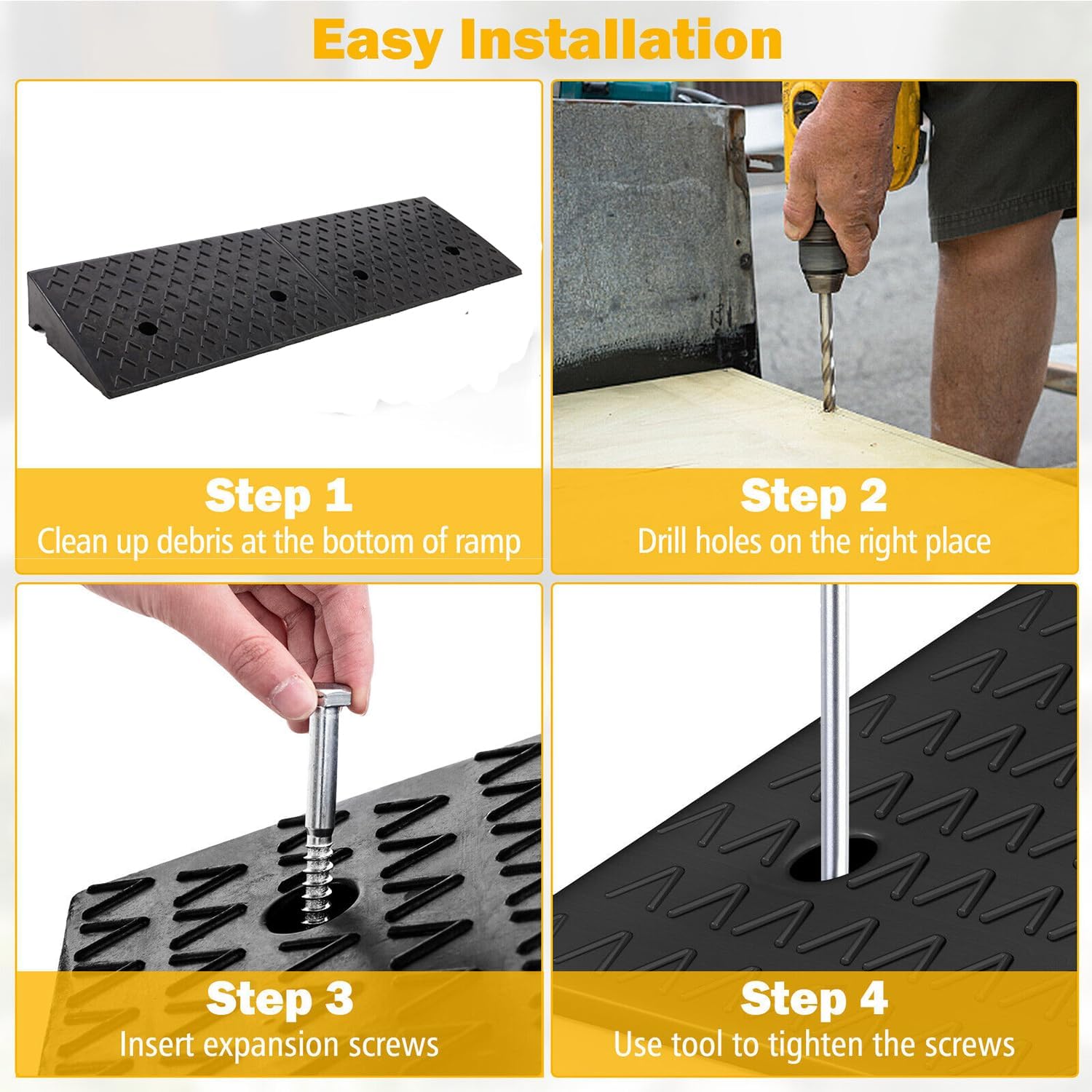 Easy Installation

Step 1
Clean up debris at the bottom of ramp

Step 2
Drill holes on the right place

Step 3
Insert expansion screws

Step 4
Use tool to tighten the screws