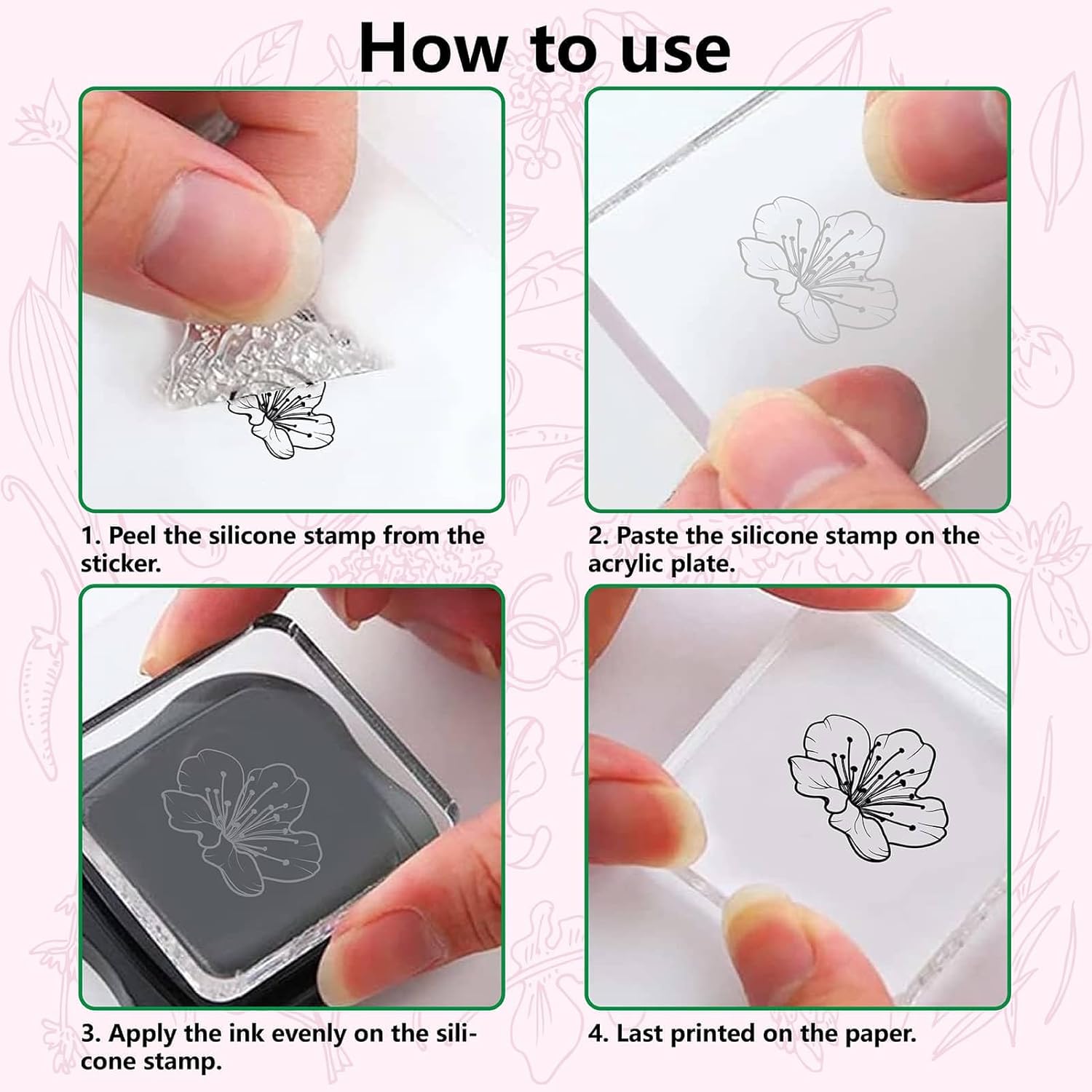 How to use

1. Peel the silicone stamp from the sticker.

2. Paste the silicone stamp on the acrylic plate.

3. Apply the ink evenly on the silicone stamp.

4. Last printed on the paper.