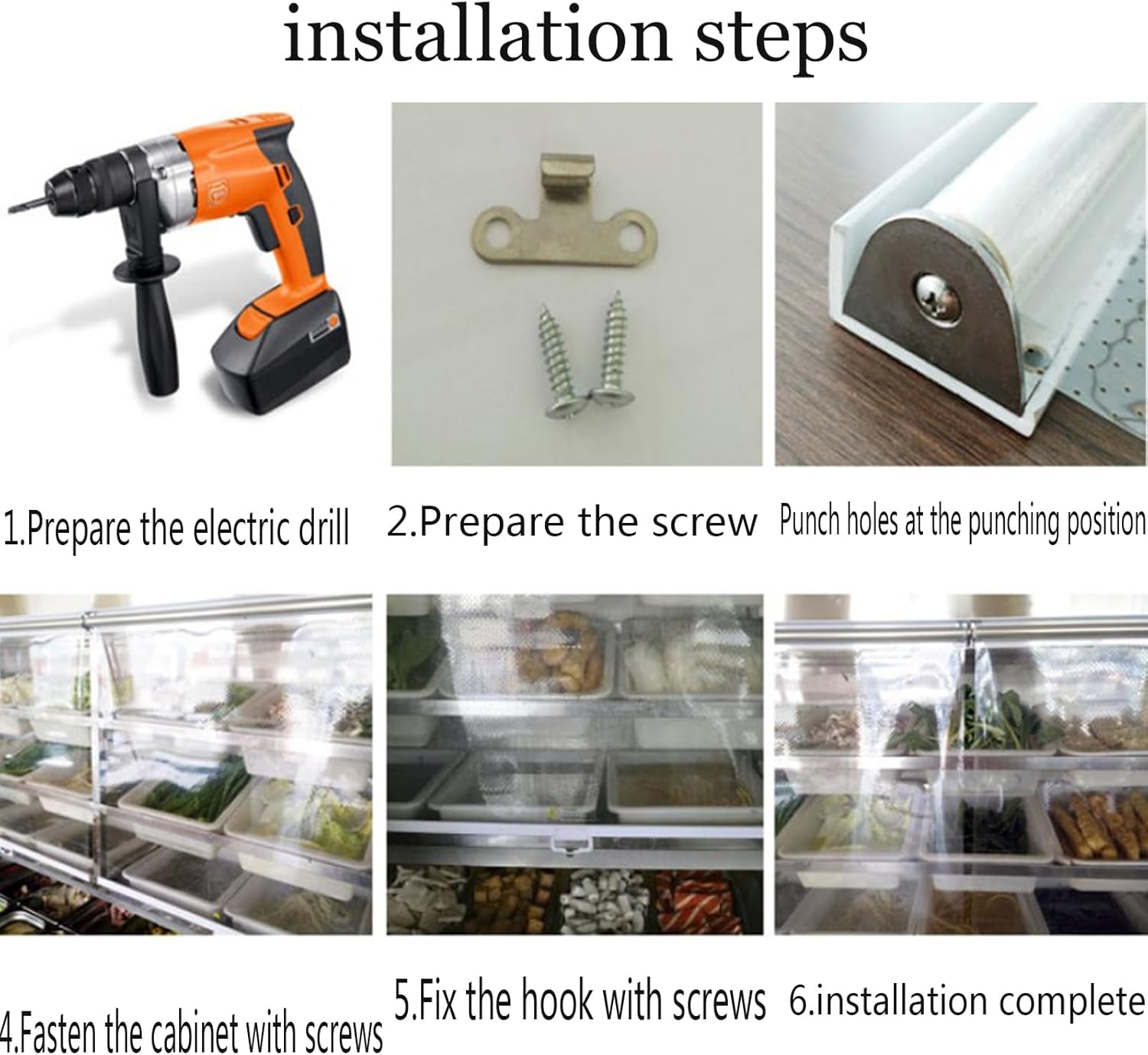 installation steps

1.Prepare the electric drill

2.Prepare the screw

Punch holes at the punching position

4.Fasten the cabinet with screws

5.Fix the hook with screws

6.installation complete