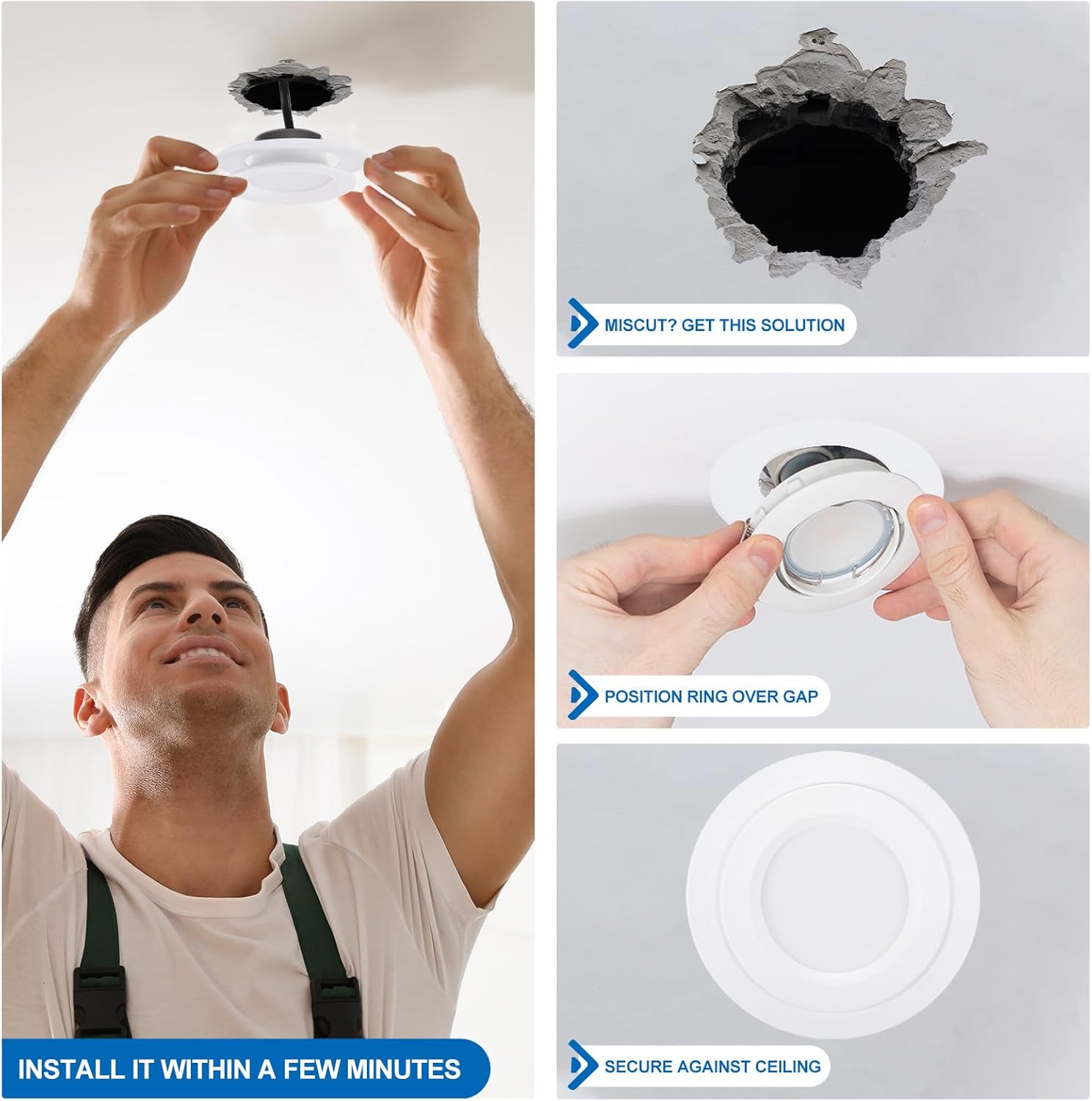 INSTALL IT WITHIN A FEW MINUTES

MISCUT? GET THIS SOLUTION

POSITION RING OVER GAP

SECURE AGAINST CEILING