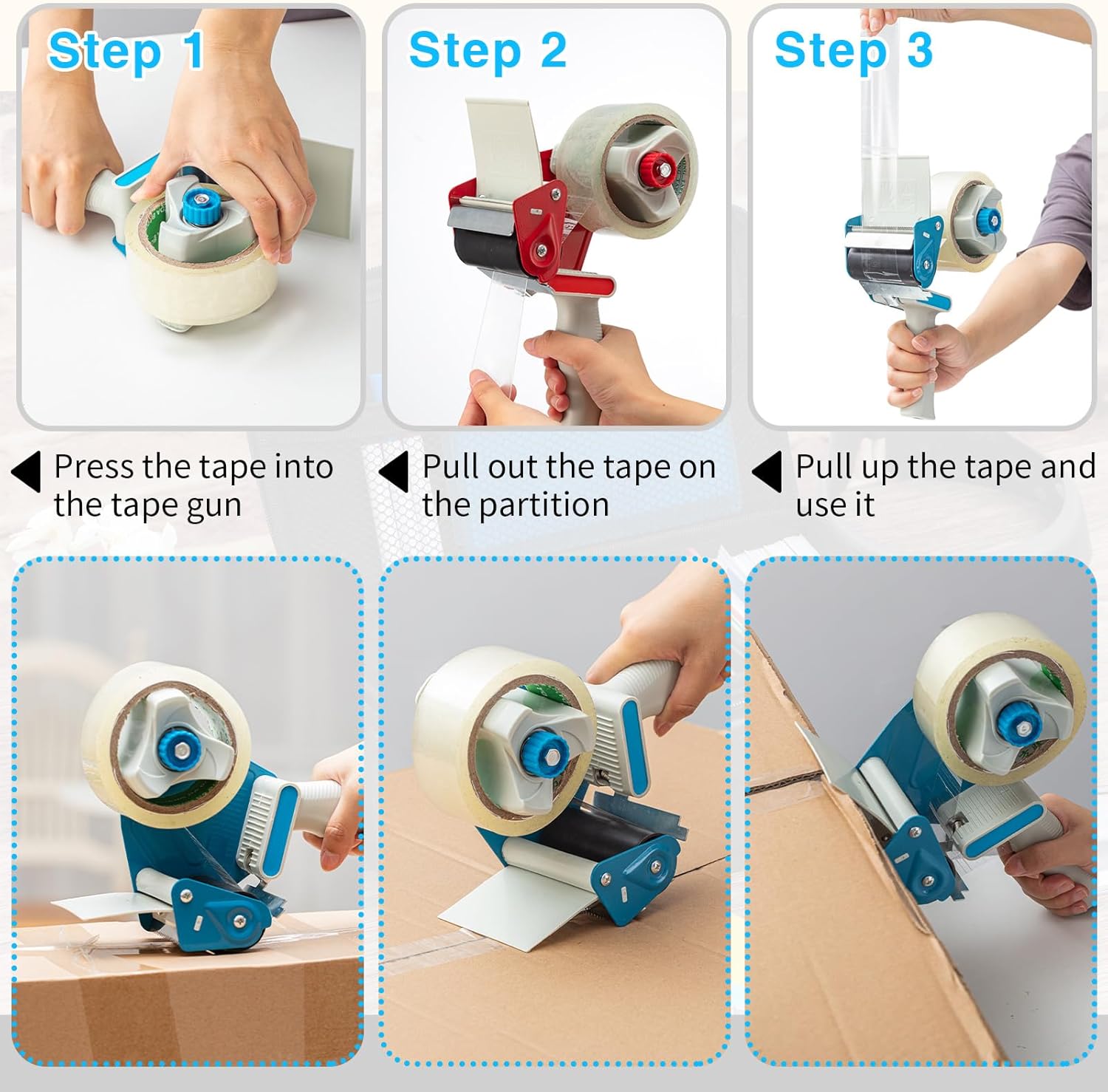 Step 1

Press the tape into the tape gun

Step 2

Pull out the tape on the partition

Step 3

Pull up the tape and use it