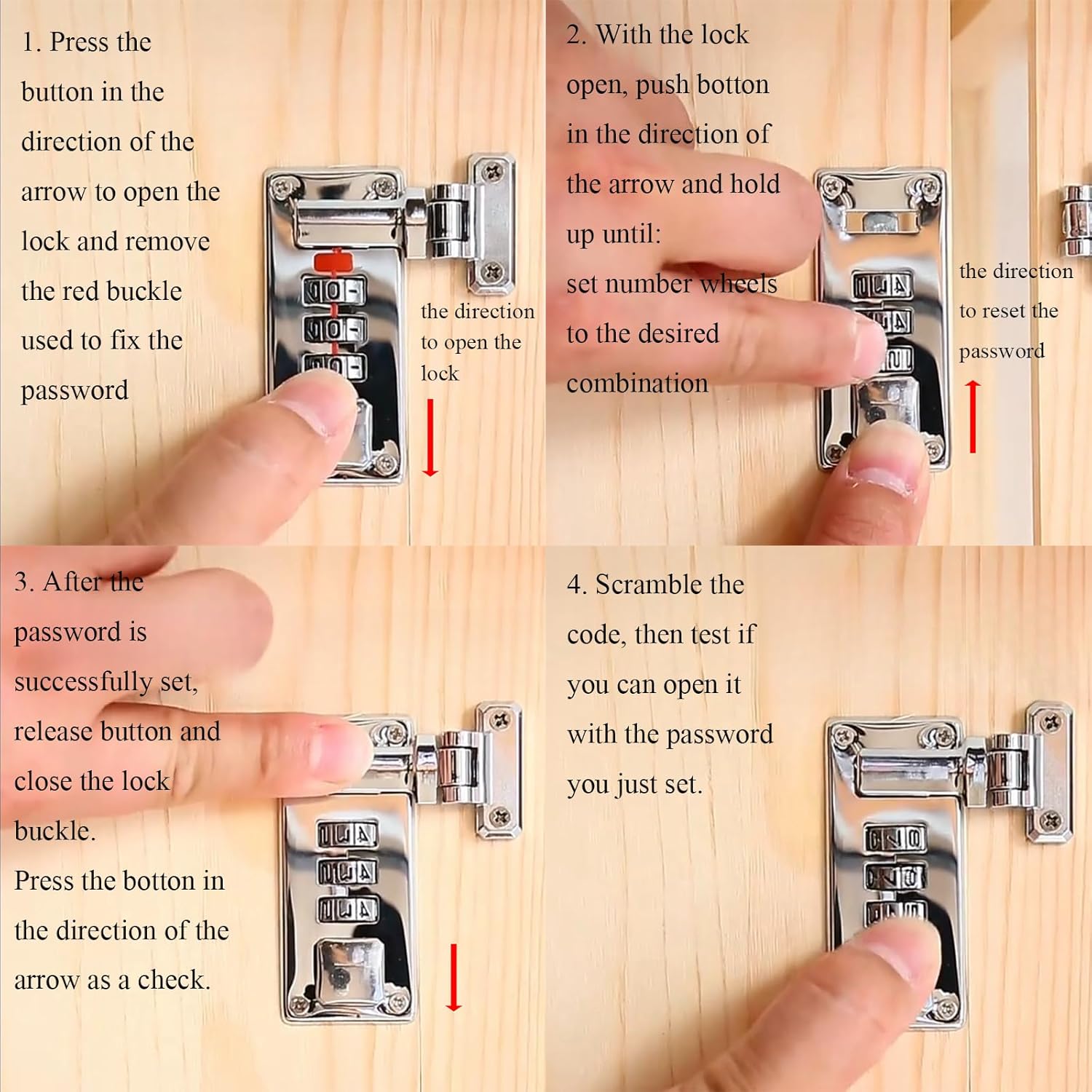 1. Press the button in the direction of the arrow to open the lock and remove the red buckle used to fix the password

the direction to open the lock

2. With the lock open, push botton in the direction of the arrow and hold up until: set number wheels to the desired combination

the direction to reset the password

3. After the password is successfully set, release button and close the lock buckle.
Press the botton in the direction of the arrow as a check.

4. Scramble the code, then test if you can open it with the password you just set.