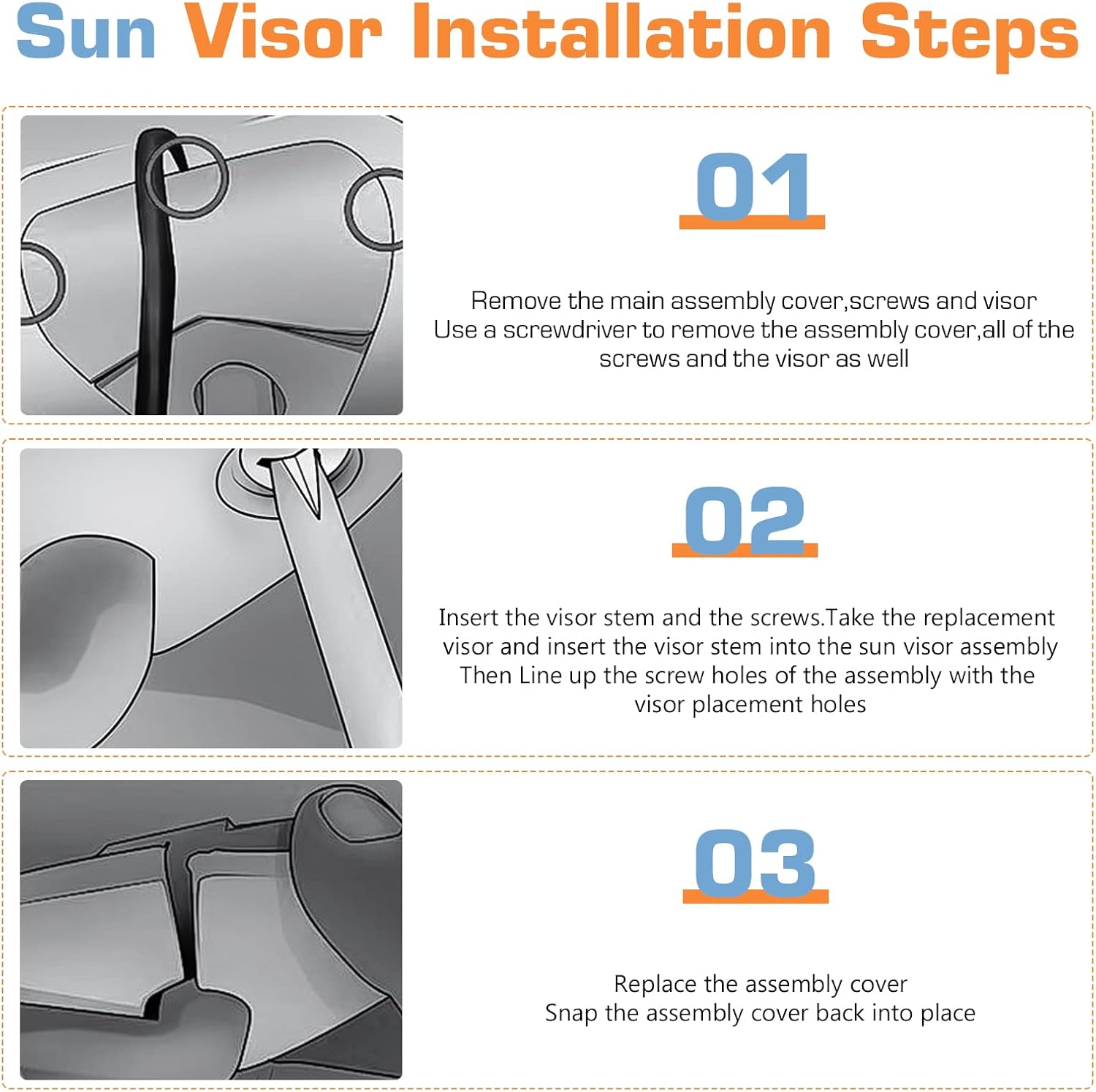 Sun Visor Installation Steps

01

Remove the main assembly cover,screws and visor
Use a screwdriver to remove the assembly cover,all of the screws and the visor as well

02

Insert the visor stem and the screws.Take the replacement visor and insert the visor stem into the sun visor assembly Then Line up the screw holes of the assembly with the visor placement holes

03

Replace the assembly cover
Snap the assembly cover back into place