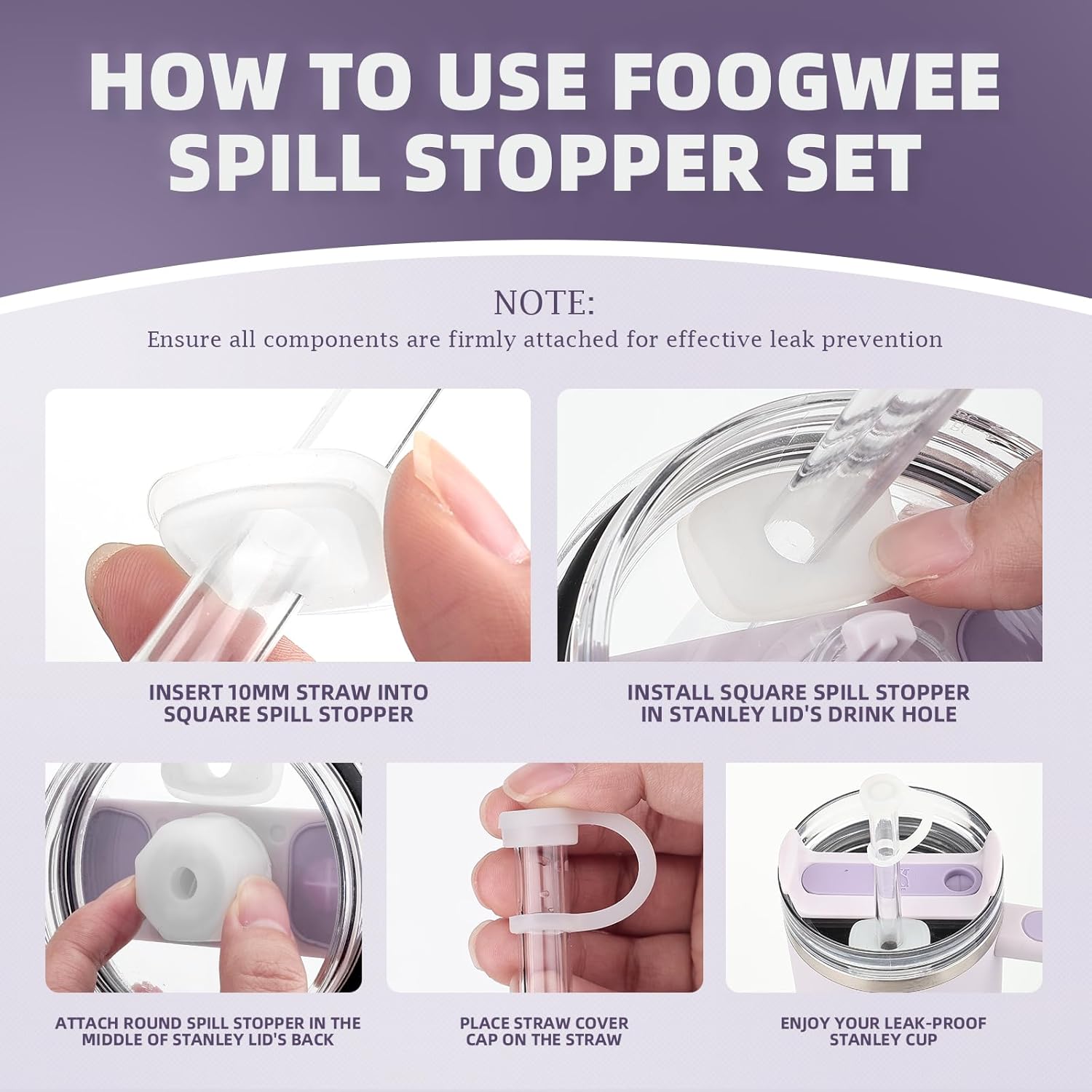 HOW TO USE FOOGWEE SPILL STOPPER SET

NOTE:
Ensure all components are firmly attached for effective leak prevention

INSERT 10MM STRAW INTO SQUARE SPILL STOPPER

INSTALL SQUARE SPILL STOPPER IN STANLEY LID'S DRINK HOLE

ATTACH ROUND SPILL STOPPER IN THE MIDDLE OF STANLEY LID'S BACK

PLACE STRAW COVER CAP ON THE STRAW

ENJOY YOUR LEAK-PROOF STANLEY CUP