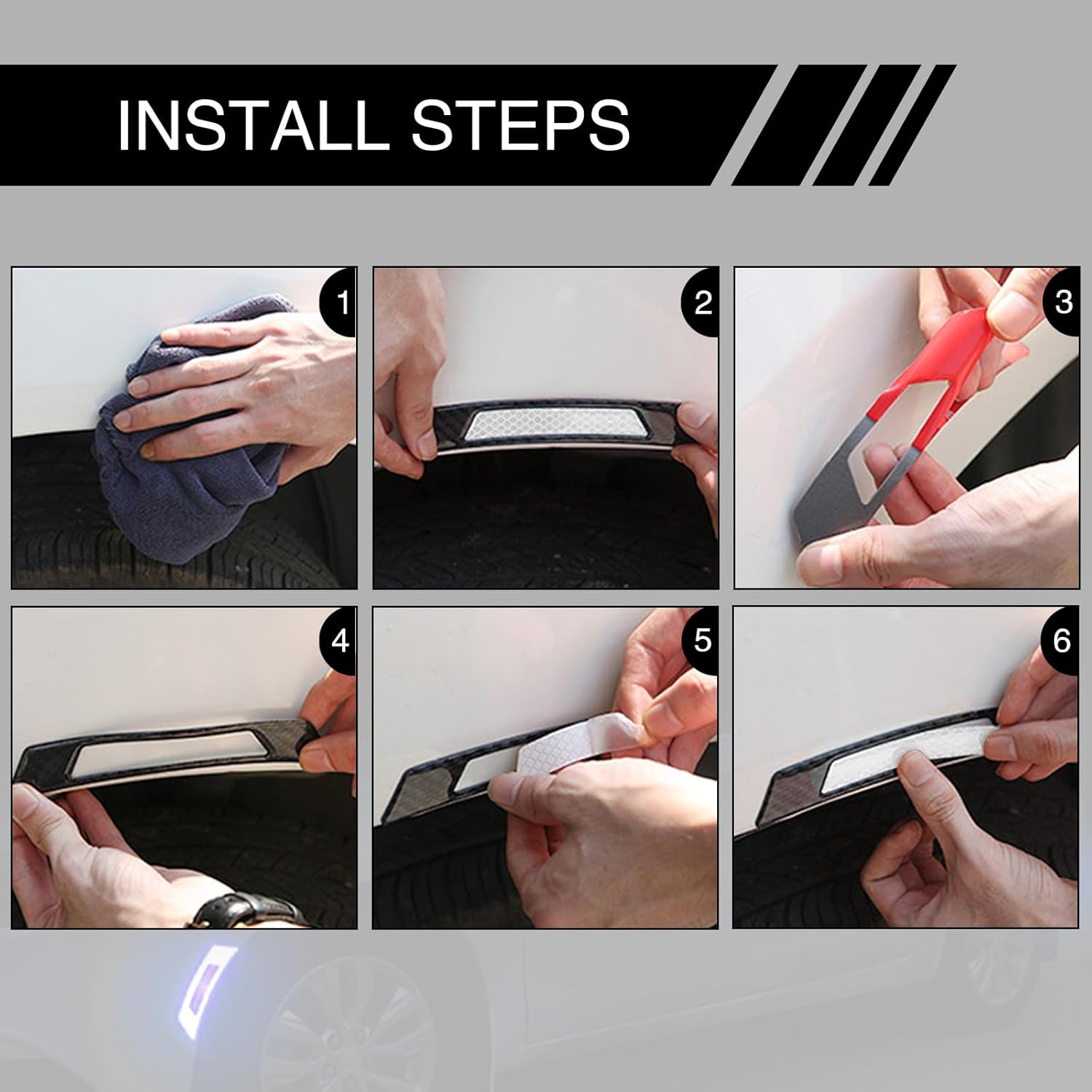 INSTALL STEPS

1

2

3

4

5

6