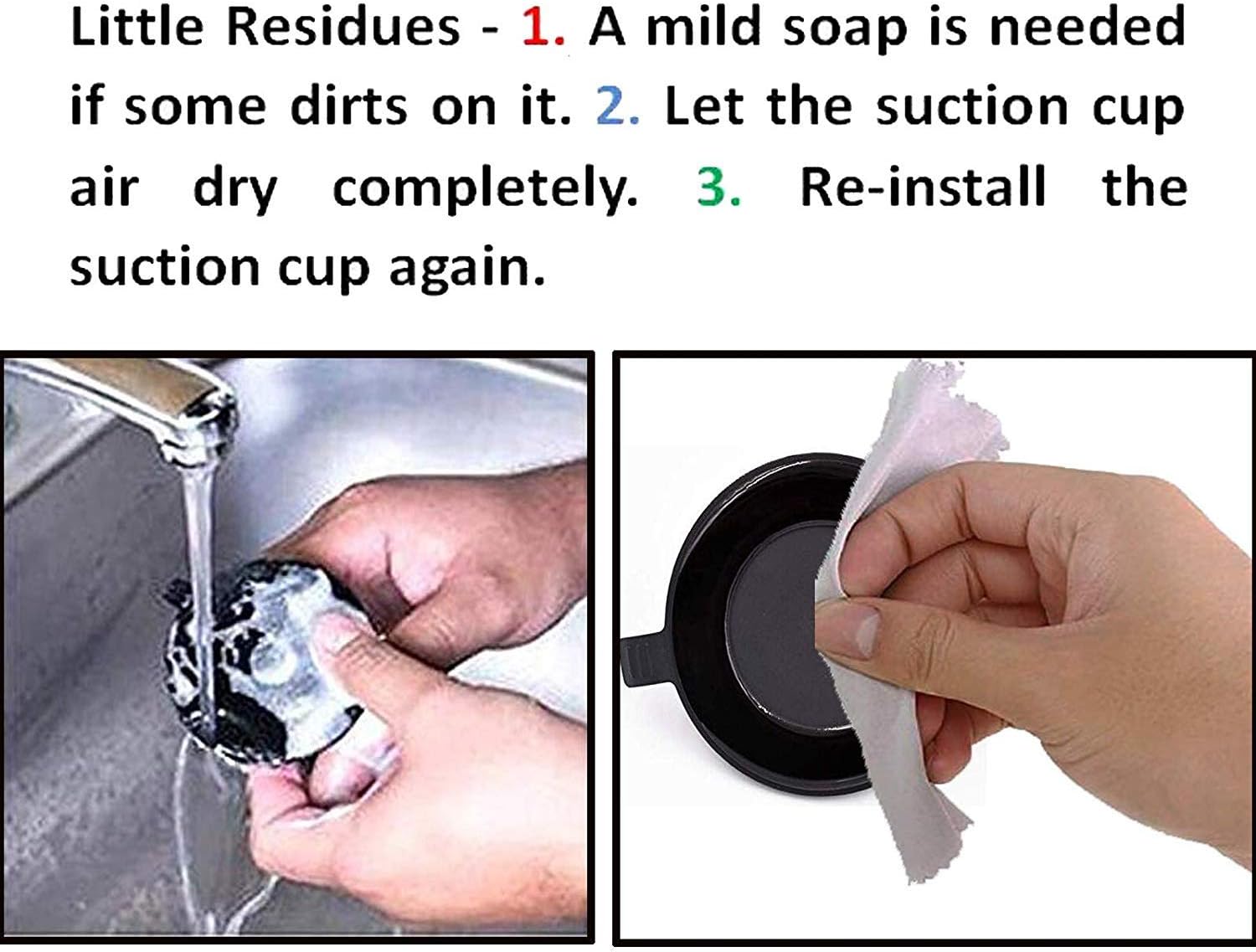 Little Residues - 1. A mild soap is needed if some dirts on it. 2. Let the suction cup air dry completely. 3. Re-install the suction cup again.