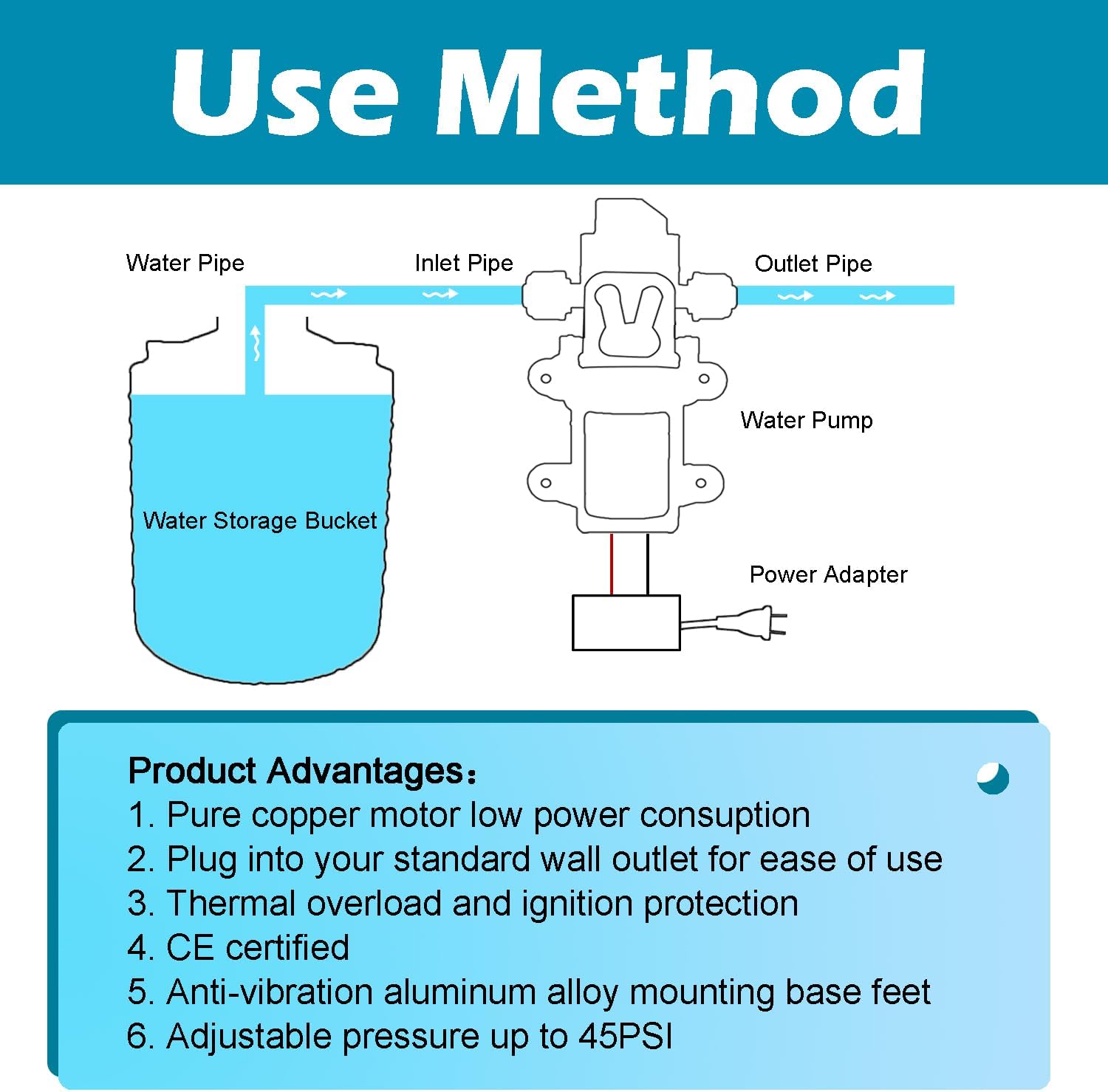 Use Method

Water Pipe

Inlet Pipe

Outlet Pipe

Water Pump

Water Storage Bucket

Power Adapter

Product Advantages：
1. Pure copper motor low power consuption
2. Plug into your standard wall outlet for ease of use
3. Thermal overload and ignition protection
4. CE certified
5. Anti-vibration aluminum alloy mounting base feet
6. Adjustable pressure up to 45PSI