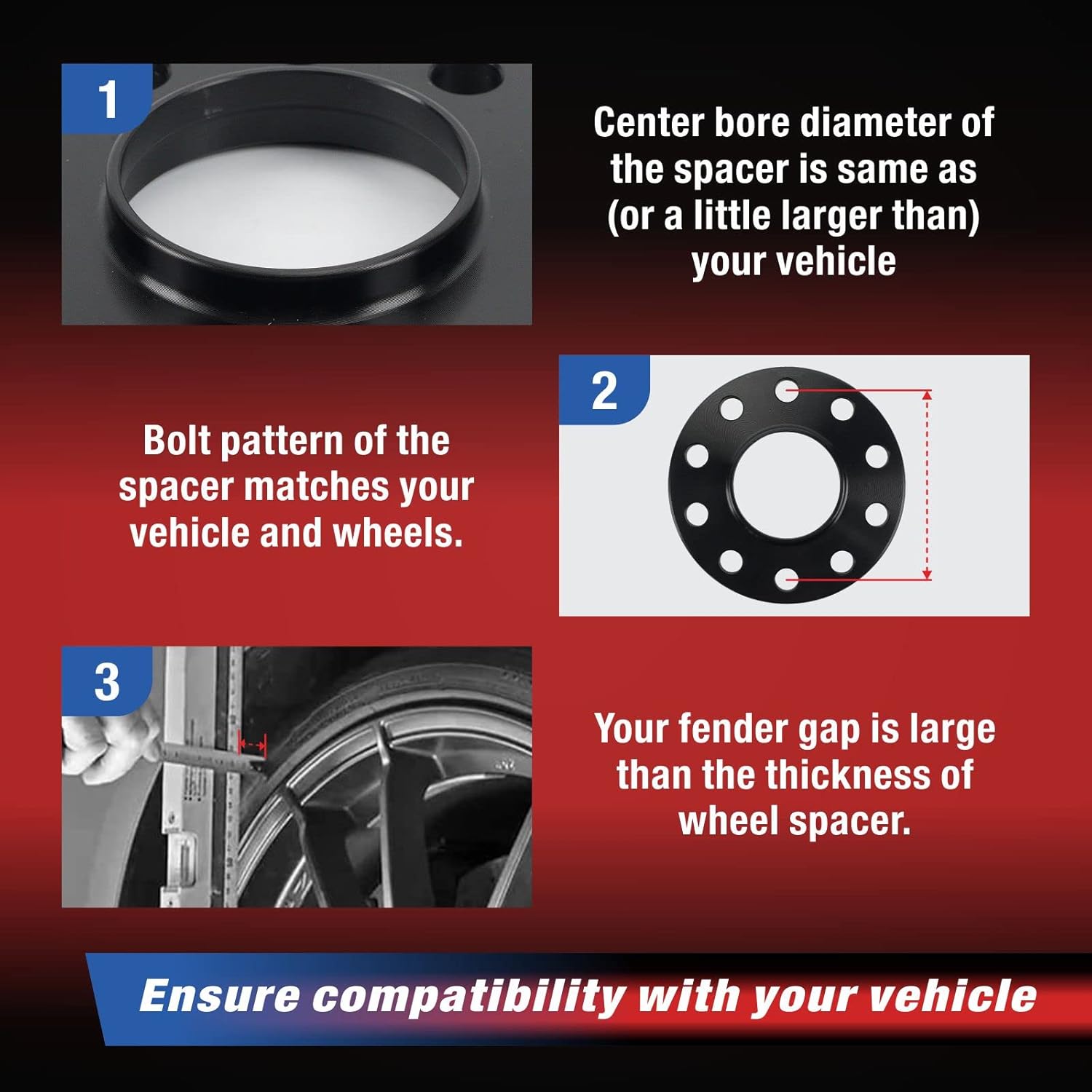 1

Center bore diameter of the spacer is same as (or a little larger than) your vehicle

2

Bolt pattern of the spacer matches your vehicle and wheels.

3

Your fender gap is large than the thickness of wheel spacer.

Ensure compatibility with your vehicle